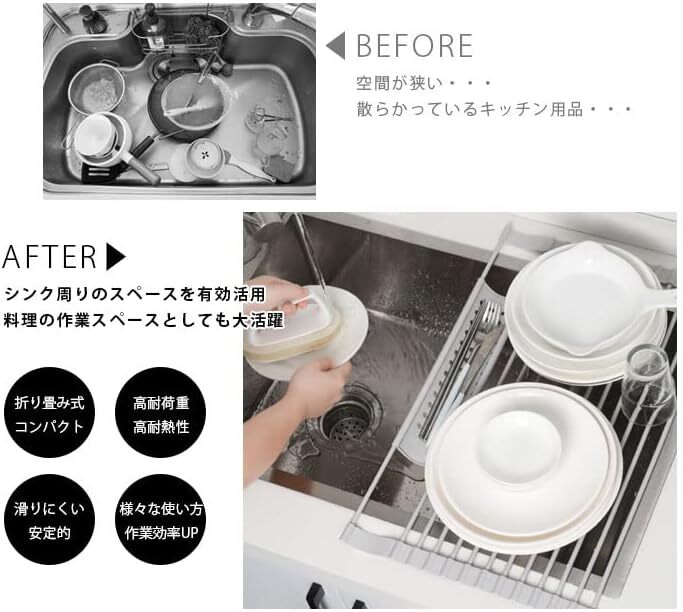 BEFORE

空間が狭い・・・
散らかっているキッチン用品・・・

AFTER

シンク周りのスペースを有効活用
料理の作業スペースとしても大活躍

折り畳み式
コンパクト

高耐荷重
高耐熱性

滑りにくい
安定的

様々な使い方
作業効率UP