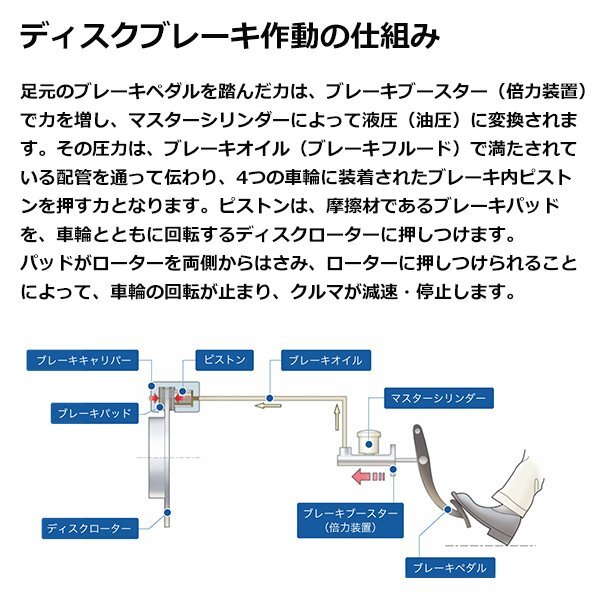 ディスクブレーキ作動の仕組み

足元のブレーキペダルを踏んだ力は、ブレーキブースター（倍力装置）で力を増し、マスターシリンダーによって液圧（油圧）に変換されます。その圧力は、ブレーキオイル（ブレーキフルード）で満たされている配管を通って伝わり、4つの車輪に装着されたブレーキ内ピストンを押す力となります。ピストンは、摩擦材であるブレーキパッドを、車輪とともに回転するディスクローターに押しつけます。
パッドがローターを両側からはさみ、ローターに押しつけられることによって、車輪の回転が止まり、クルマが減速・停止します。

ブレーキキャリパー
ピストン
ブレーキオイル
ブレーキパッド
マスターシリンダー
ディスクローター
ブレーキブースター
（倍力装置）
ブレーキペダル