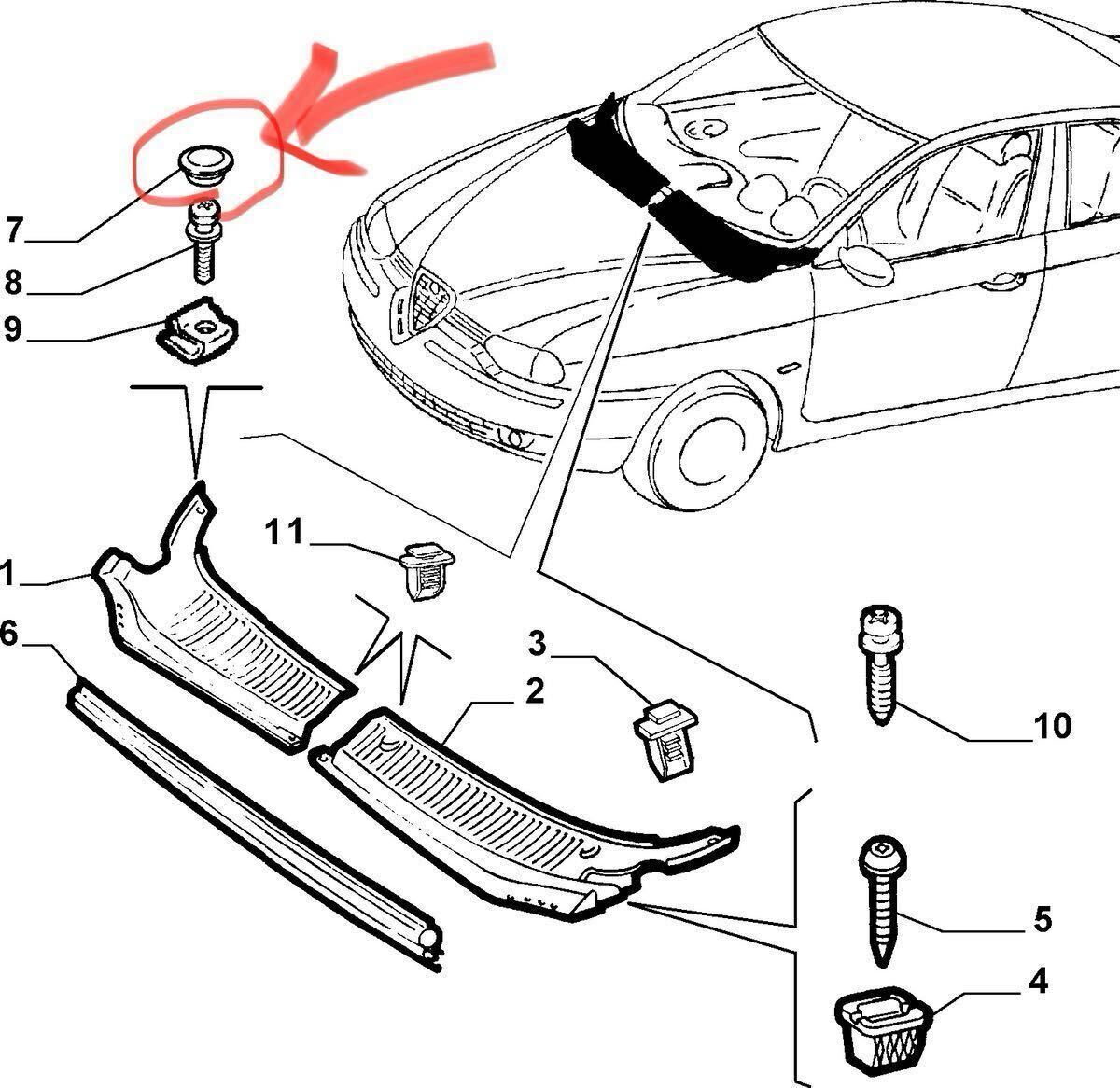 7
8
9
11
1
6
3
2
10
5
4