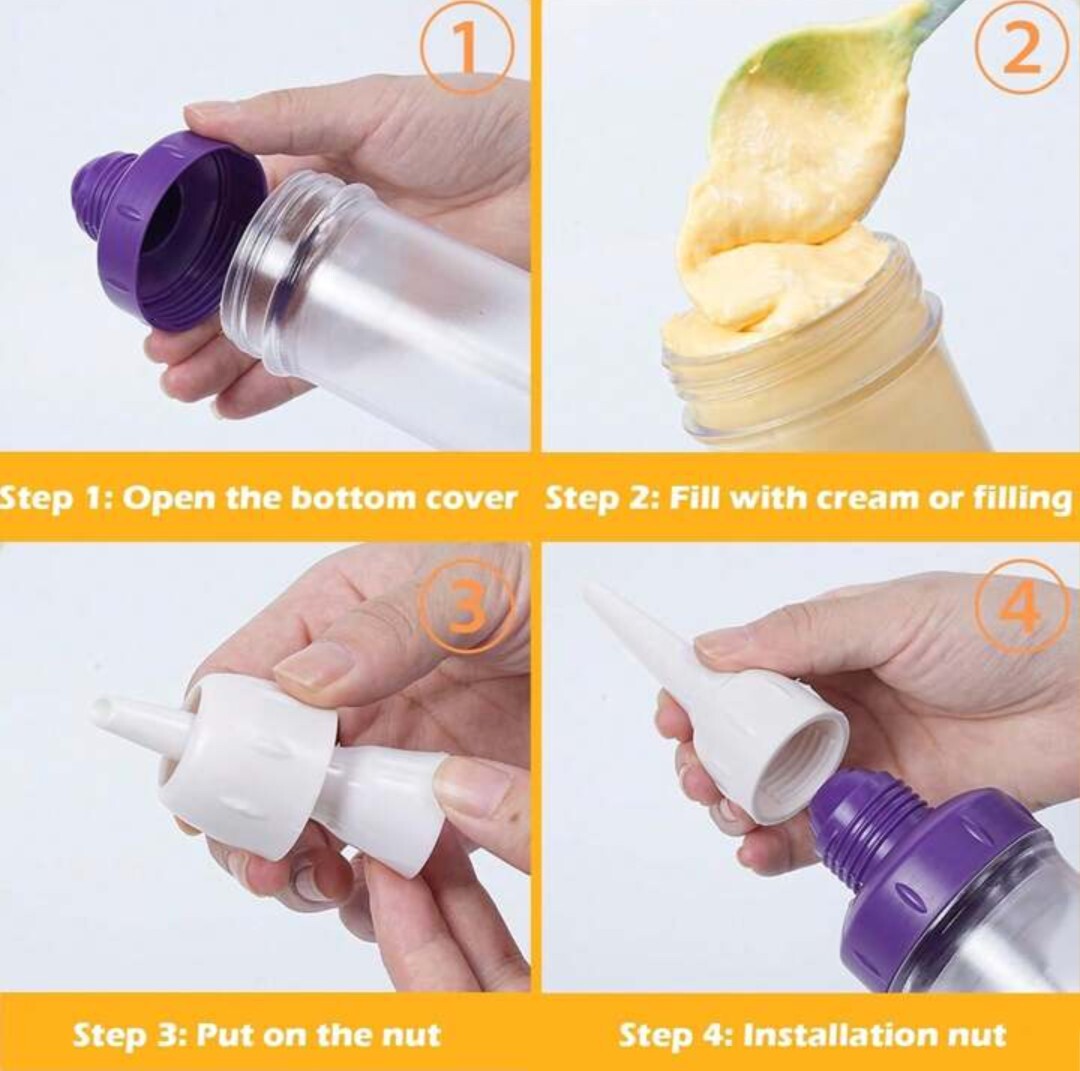 1

Step 1: Open the bottom cover

2

Step 2: Fill with cream or filling

3

Step 3: Put on the nut

4

Step 4: Installation nut