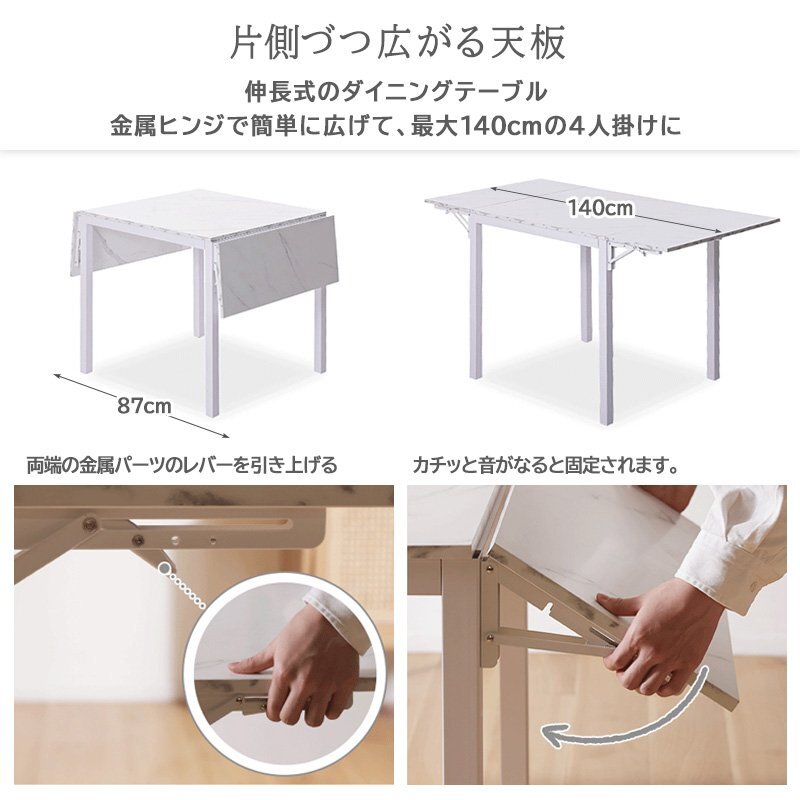 片側づつ広がる天板

伸長式のダイニングテーブル
金属ヒンジで簡単に広げて、最大140cmの4人掛けに

87cm

140cm

両端の金属パーツのレバーを引き上げる

カチッと音がなると固定されます。