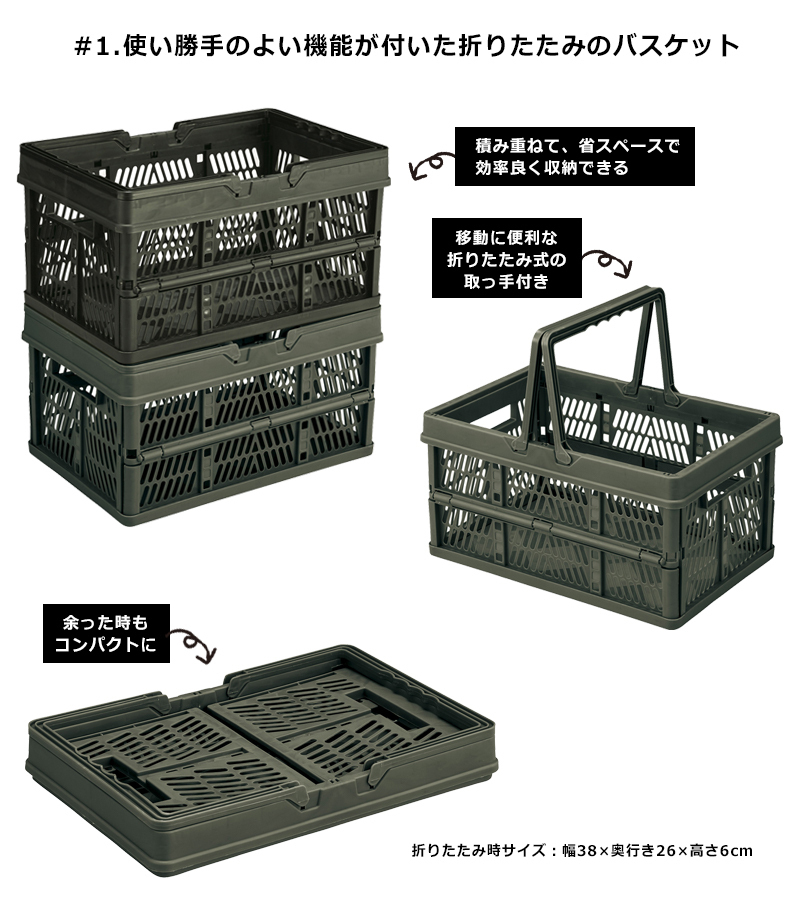 #1.使い勝手のよい機能が付いた折りたたみのバスケット

積み重ねて、省スペースで効率良く収納できる

移動に便利な折りたたみ式の取っ手付き

余った時もコンパクトに

折りたたみ時サイズ：幅38×奥行き26×高さ6cm