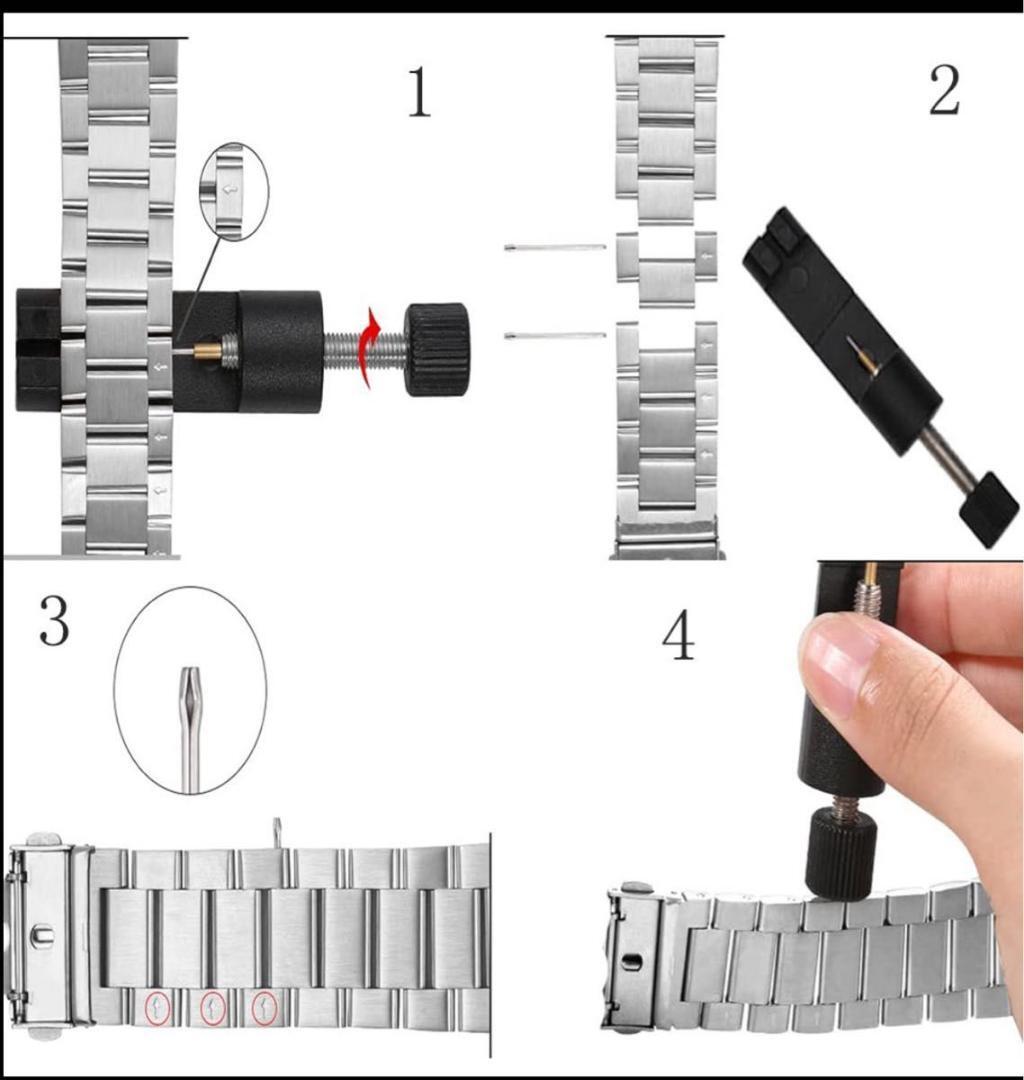 1

2

3

4