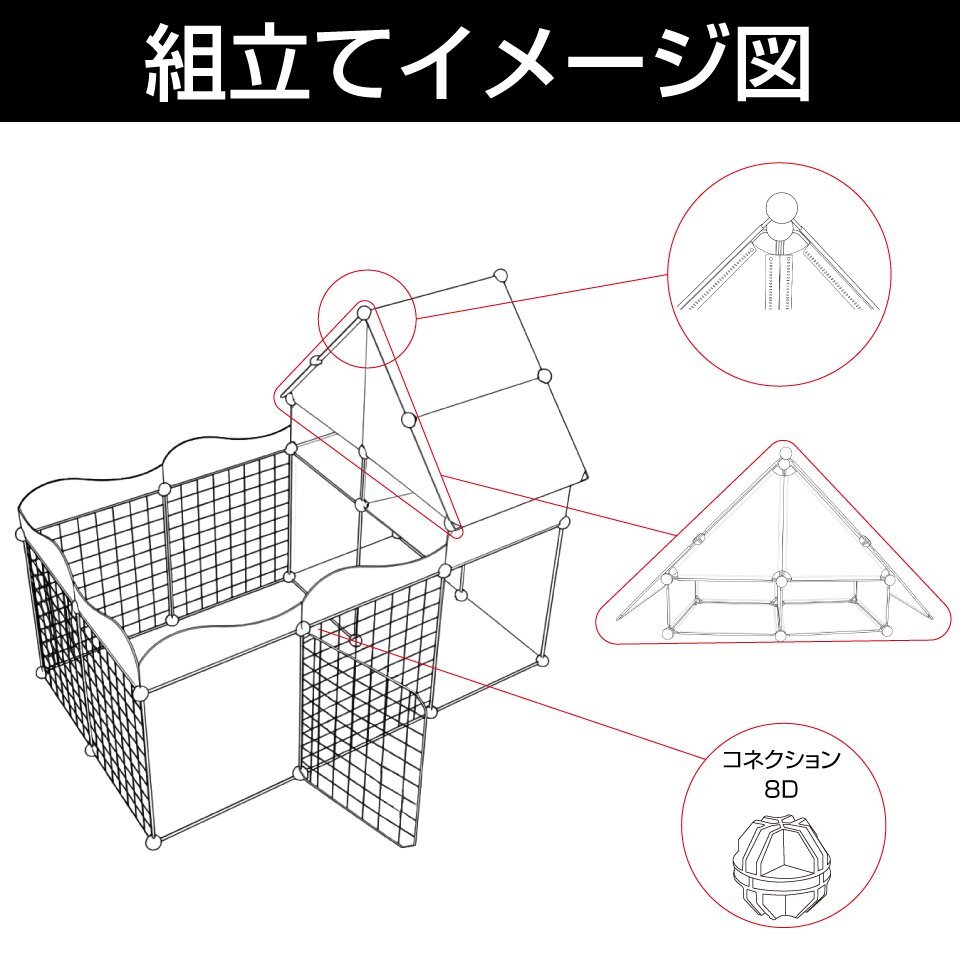 組立てイメージ図

コネクション
8D