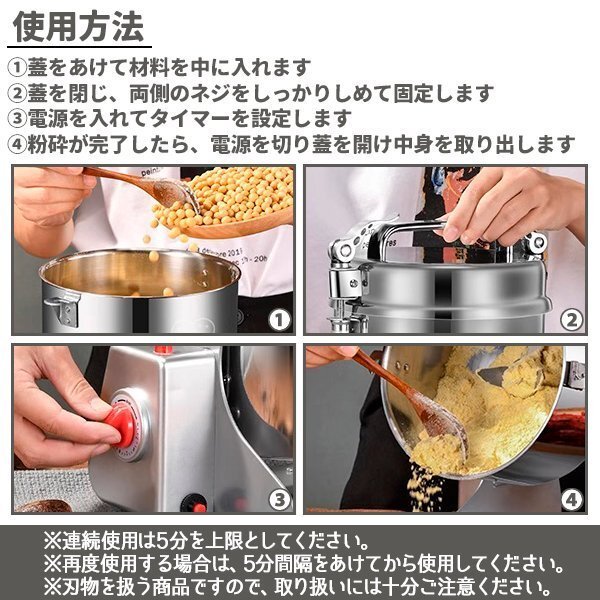 使用方法

①蓋をあけて材料を中に入れます
②蓋を閉じ、両側のネジをしっかりしめて固定します
③電源を入れてタイマーを設定します
④粉砕が完了したら、電源を切り蓋を開け中身を取り出します

①

②

③

④

※連続使用は5分を上限としてください。
※再度使用する場合は、5分間隔をあけてから使用してください。
※刃物を扱う商品ですので、取り扱いには十分ご注意ください。