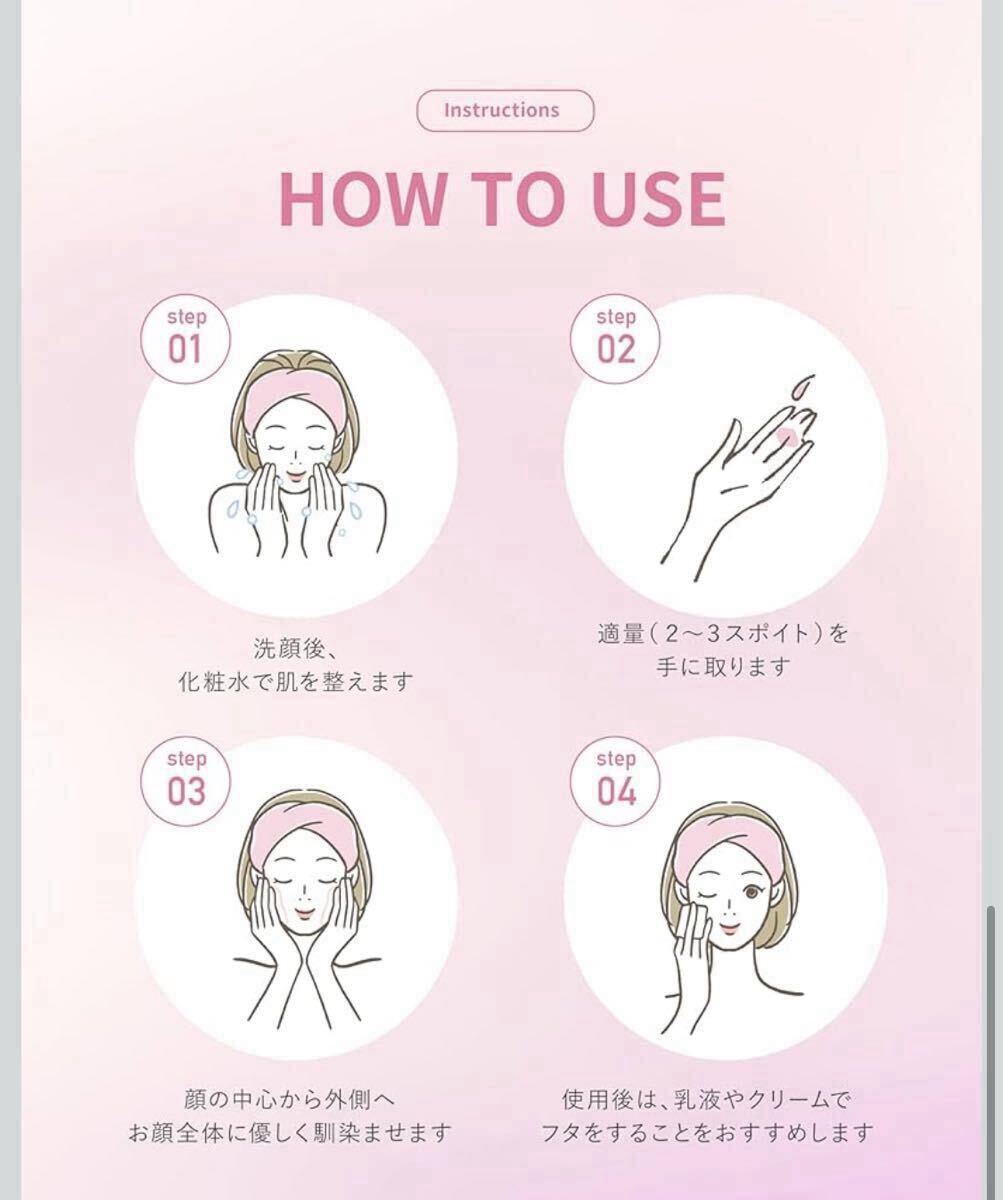 Instructions

HOW TO USE

step
01

洗顔後、
化粧水で肌を整えます

step
02

適量（2〜3スポイト）を
手に取ります

step
03

顔の中心から外側へ
お顔全体に優しく馴染ませます

step
04

使用後は、乳液やクリームで
フタをすることをおすすめします