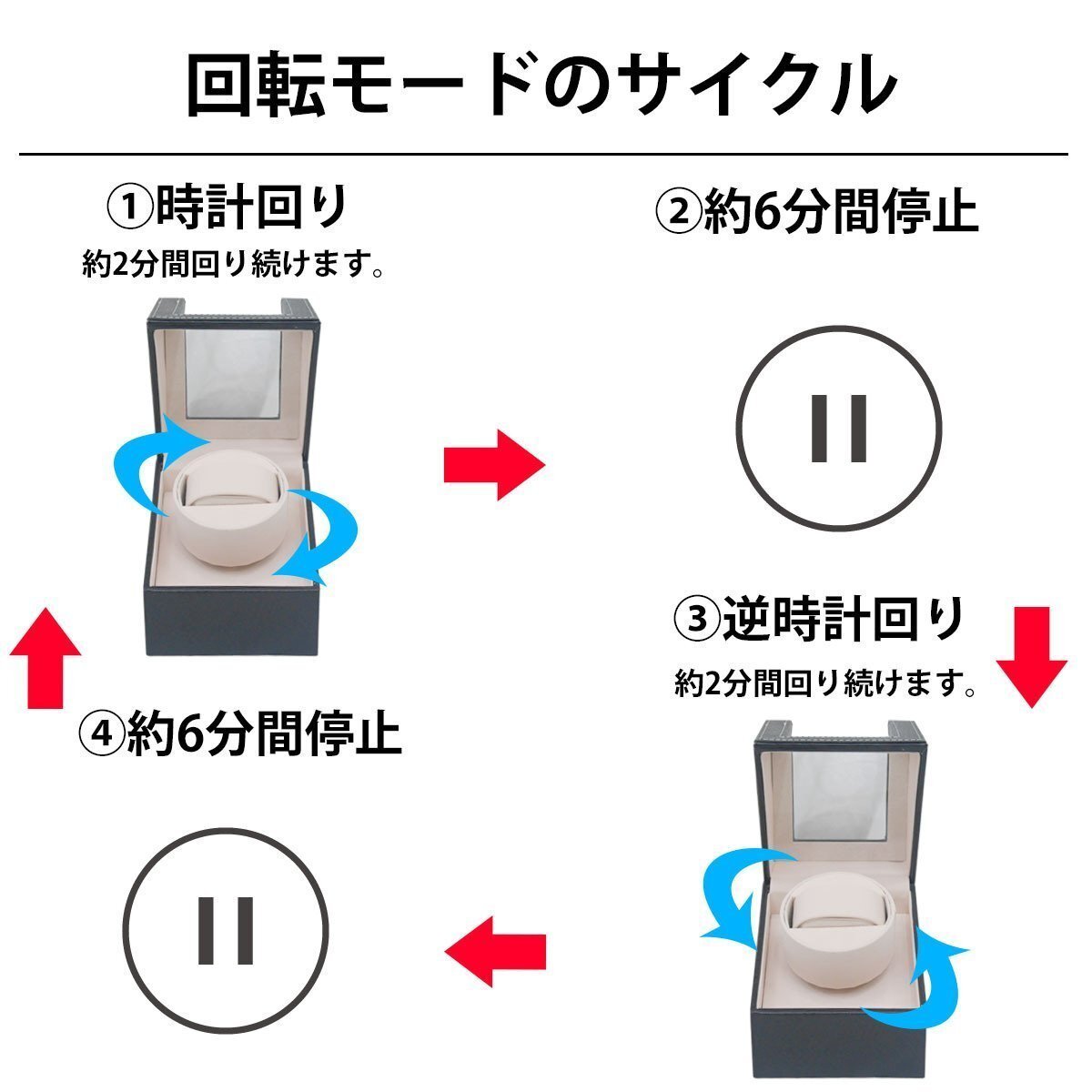 回転モードのサイクル

①時計回り
約2分間回り続けます。

②約6分間停止

③逆時計回り
約2分間回り続けます。

④約6分間停止