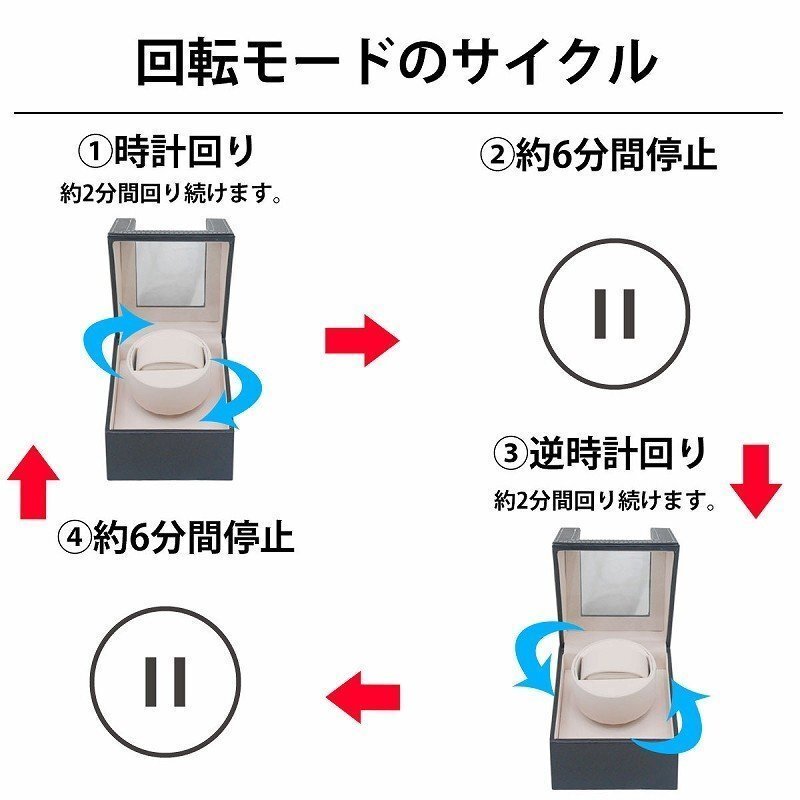 回転モードのサイクル

①時計回り
約2分間回り続けます。

②約6分間停止

③逆時計回り
約2分間回り続けます。

④約6分間停止