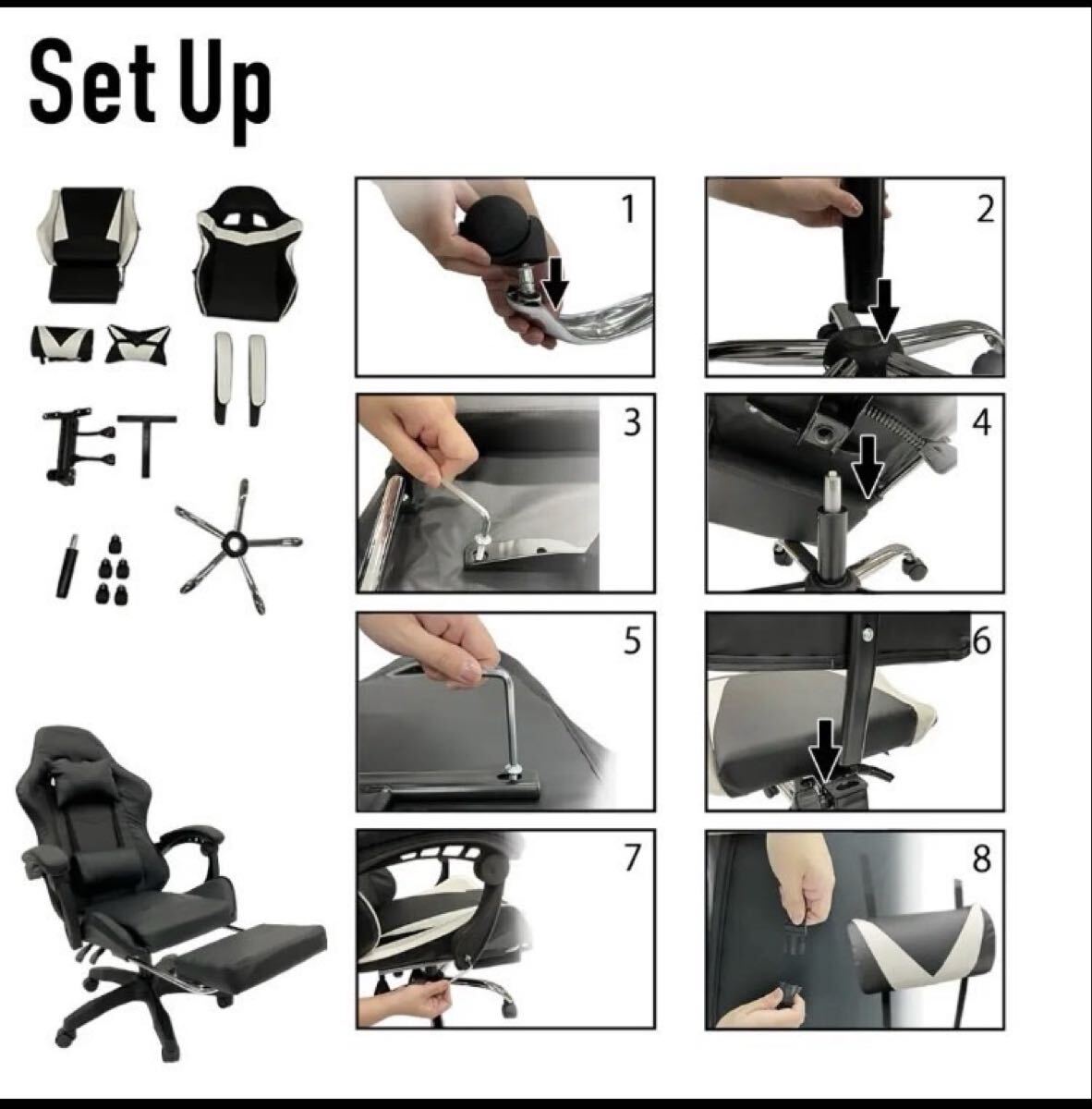 Set Up

1

2

3

4

5

6

7

8