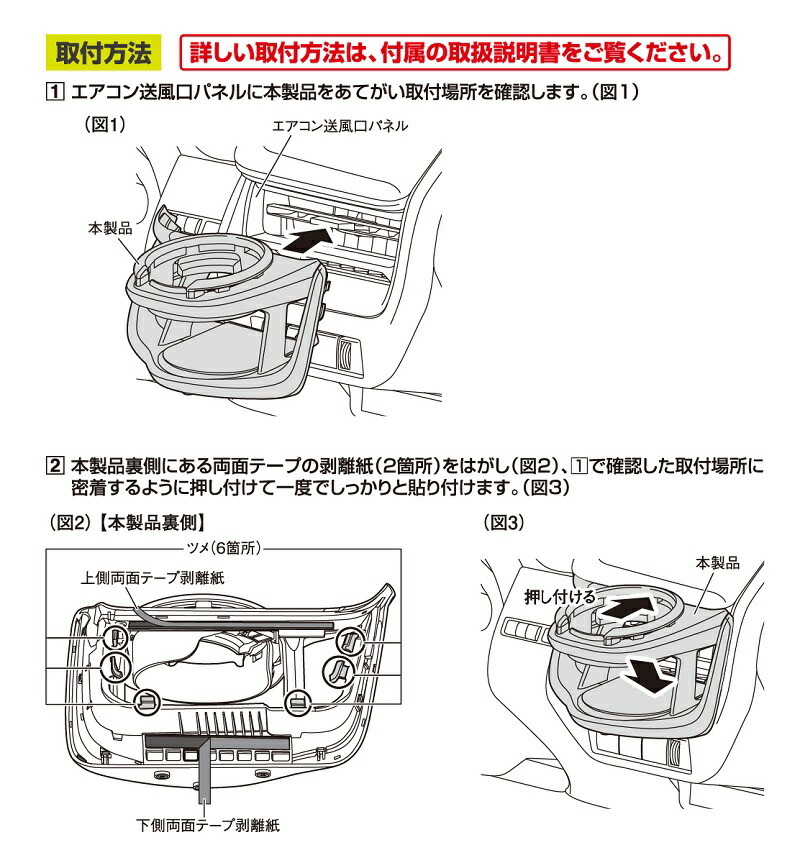 取付方法

詳しい取付方法は、付属の取扱説明書をご覧ください。

1 エアコン送風口パネルに本製品をあてがい取付場所を確認します。(図1)

(図1)

エアコン送風口パネル

本製品

2 本製品裏側にある両面テープの剥離紙(2箇所)をはがし(図2)、1で確認した取付場所に密着するように押し付けて一度でしっかりと貼り付けます。(図3)

(図2)【本製品裏側】

ツメ(6箇所)

上側両面テープ剥離紙

下側両面テープ剥離紙

(図3)

本製品

押し付ける