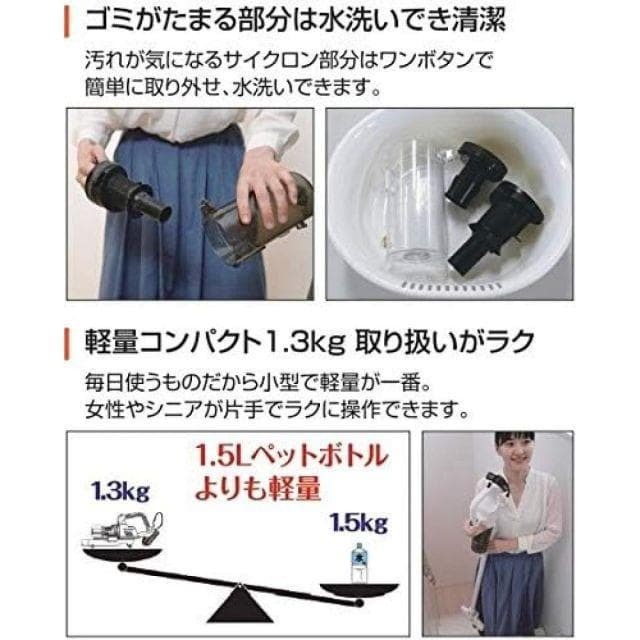 ゴミがたまる部分は水洗いでき清潔

汚れが気になるサイクロン部分はワンボタンで簡単に取り外せ、水洗いできます。

軽量コンパクト1.3kg 取り扱いがラク

毎日使うものだから小型で軽量が一番。
女性やシニアが片手でラクに操作できます。

1.5Lペットボトルよりも軽量

1.3kg

1.5kg

水