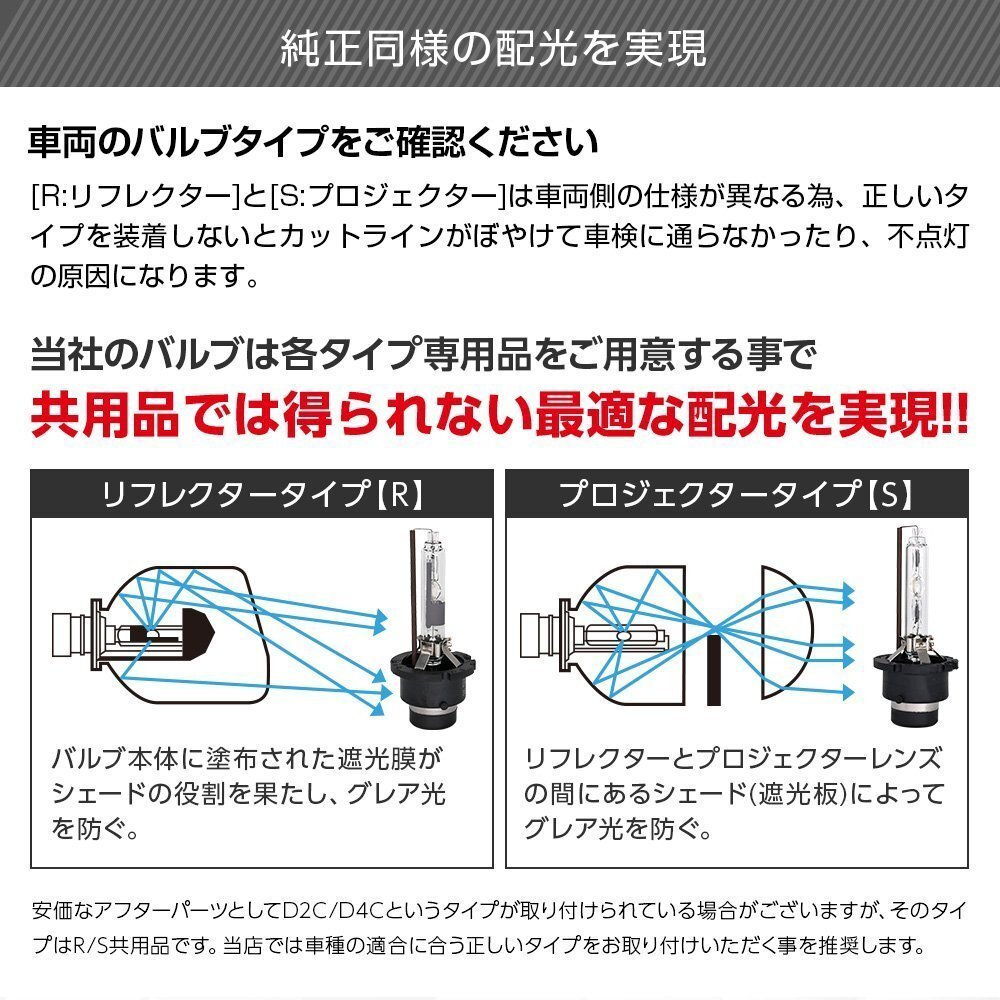 純正同様の配光を実現

車両のバルブタイプをご確認ください

[R:リフレクター]と[S:プロジェクター]は車両側の仕様が異なる為、正しいタイプを装着しないとカットラインがぼやけて車検に通らなかったり、不点灯の原因になります。

当社のバルブは各タイプ専用品をご用意する事で
共用品では得られない最適な配光を実現!!

リフレクタータイプ【R】

バルブ本体に塗布された遮光膜がシェードの役割を果たし、グレア光を防ぐ。

プロジェクタータイプ【S】

リフレクターとプロジェクターレンズの間にあるシェード(遮光板)によってグレア光を防ぐ。

安価なアフターパーツとしてD2C/D4Cというタイプが取り付けられている場合がございますが、そのタイプはR/S共用品です。当店では車種の適合に合う正しいタイプをお取り付けいただく事を推奨します。