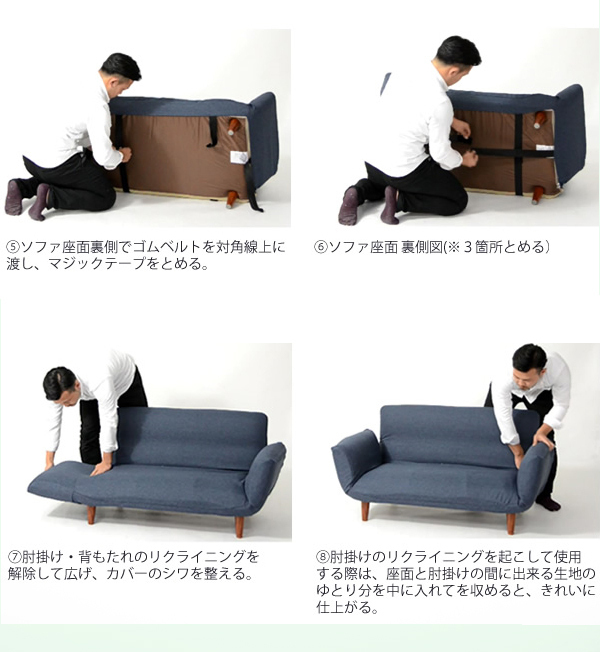 ⑤ソファ座面裏側でゴムベルトを対角線上に渡し、マジックテープをとめる。

⑥ソファ座面 裏側図(※３箇所とめる)

⑦肘掛け・背もたれのリクライニングを解除して広げ、カバーのシワを整える。

⑧肘掛けのリクライニングを起こして使用する際は、座面と肘掛けの間に出来る生地のゆとり分を中に入れてを収めると、きれいに仕上がる。