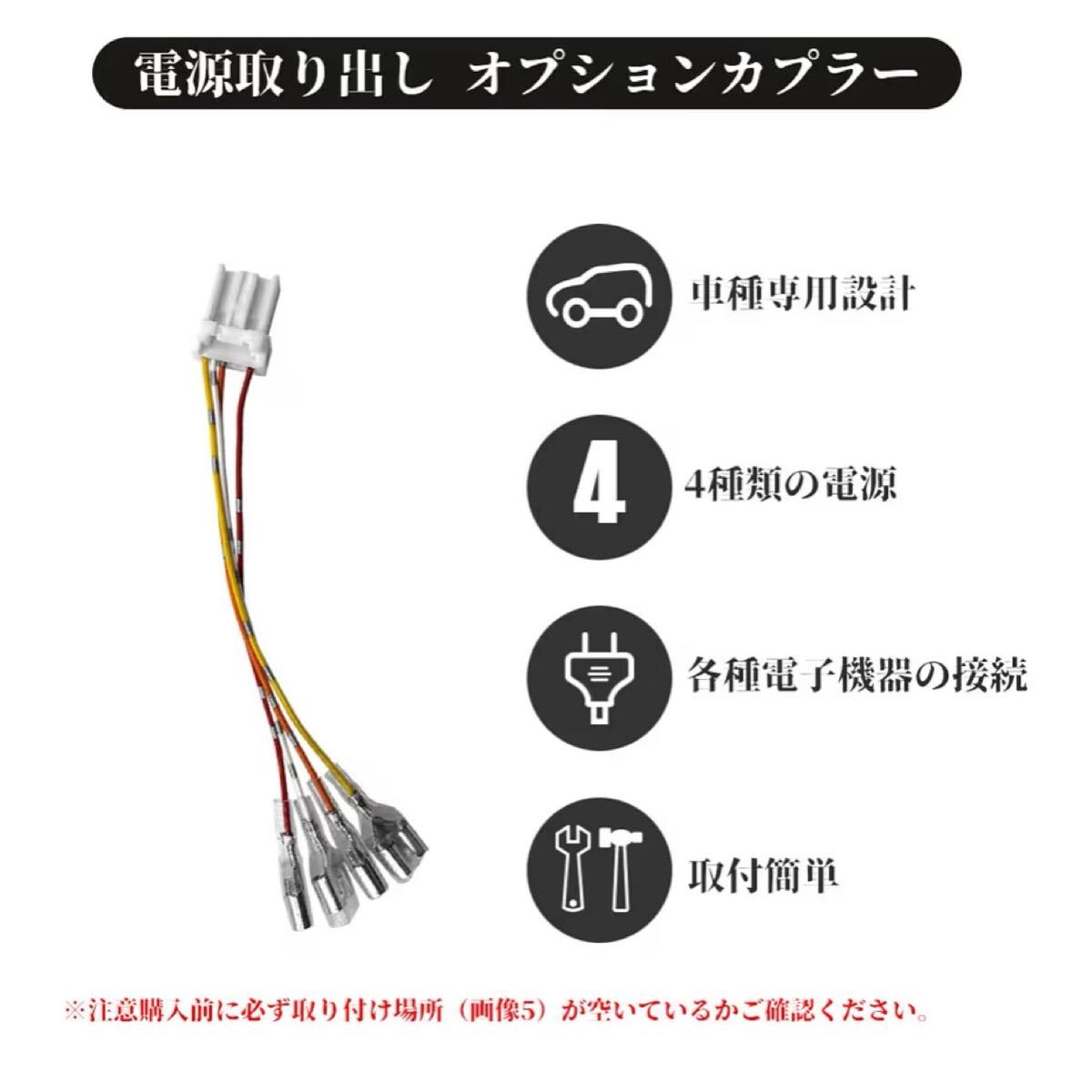 電源取り出し　オプションカプラー

車種専用設計

4

4種類の電源

各種電子機器の接続

取付簡単

※注意購入前に必ず取り付け場所（画像5）が空いているかご確認ください。