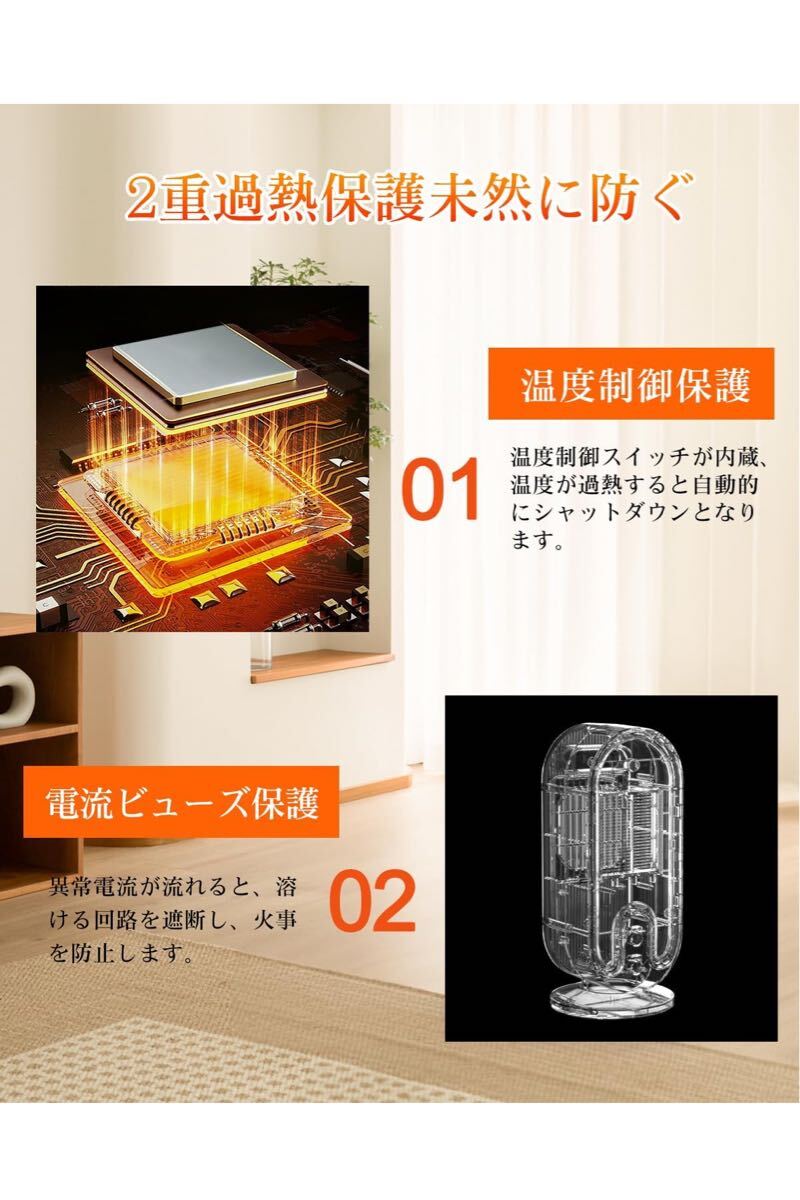 2重過熱保護未然に防ぐ

温度制御保護

01

温度制御スイッチが内蔵、温度が過熱すると自動的にシャットダウンとなります。

電流ビューズ保護

異常電流が流れると、溶ける回路を遮断し、火事を防止します。

02