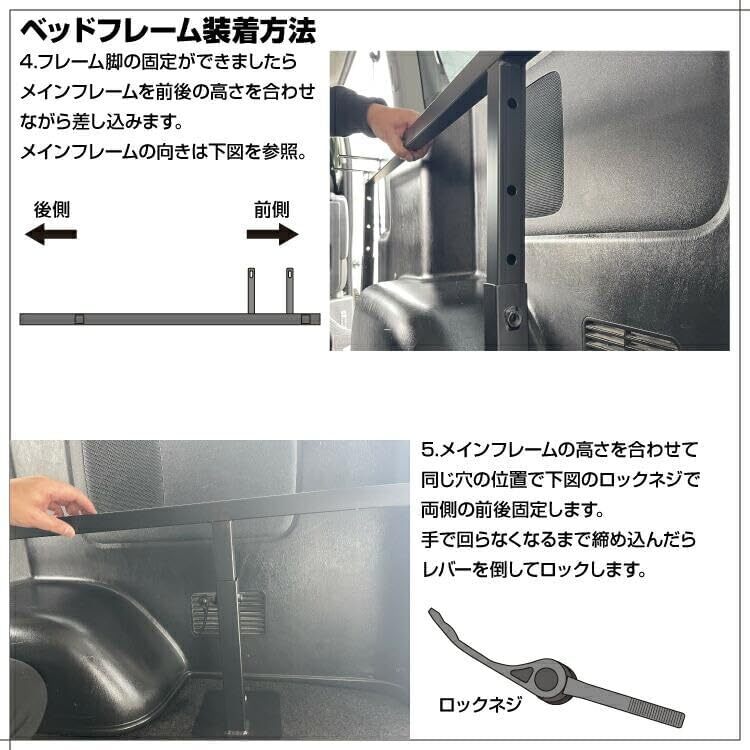 ベッドフレーム装着方法

4.フレーム脚の固定ができましたらメインフレームを前後の高さを合わせながら差し込みます。
メインフレームの向きは下図を参照。

後側

前側

5.メインフレームの高さを合わせて同じ穴の位置で下図のロックネジで両側の前後固定します。
手で回らなくなるまで締め込んだらレバーを倒してロックします。

ロックネジ