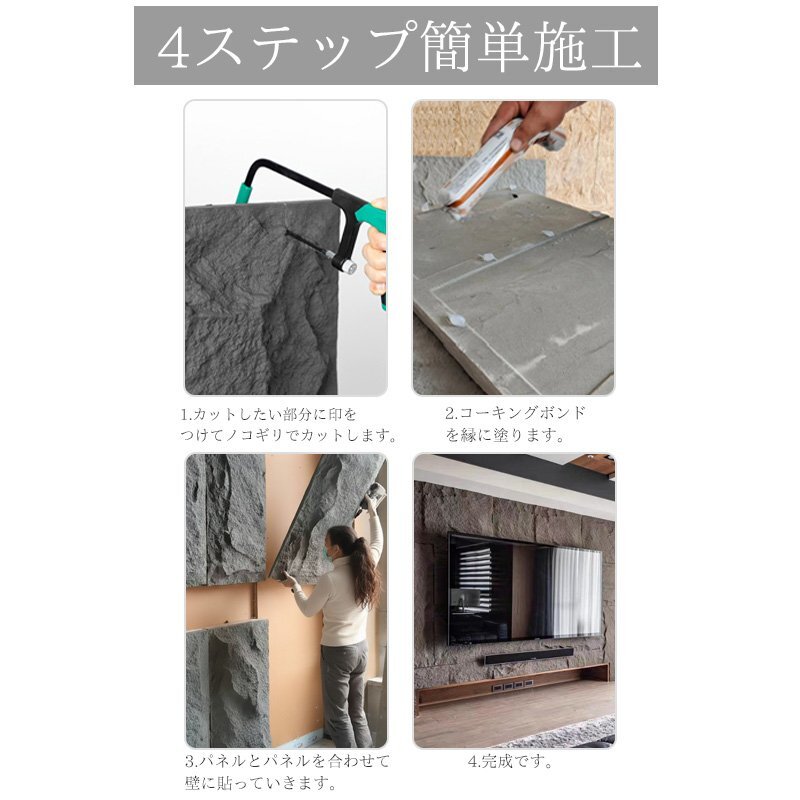 4ステップ簡単施工

1.カットしたい部分に印をつけてノコギリでカットします。

2.コーキングボンドを縁に塗ります。

3.パネルとパネルを合わせて壁に貼っていきます。

4.完成です。