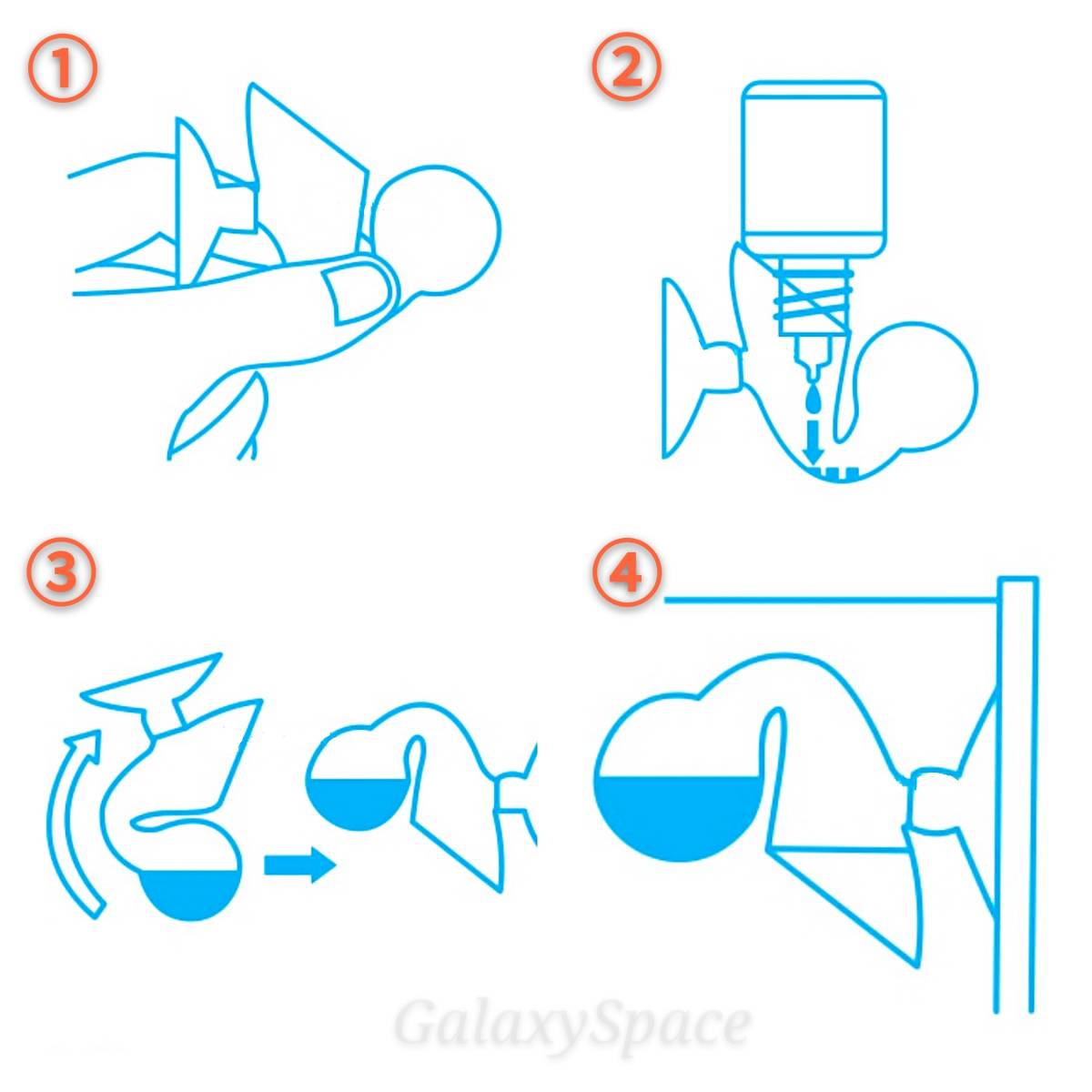 ①

②

③

④

GalaxySpace