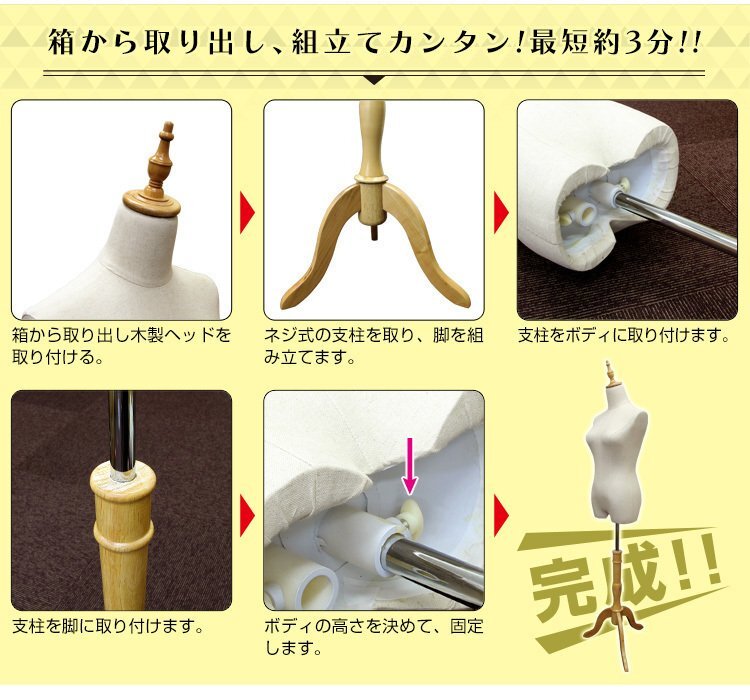 箱から取り出し、組立てカンタン!最短約3分!!

箱から取り出し木製ヘッドを取り付ける。

ネジ式の支柱を取り、脚を組み立てます。

支柱をボディに取り付けます。

支柱を脚に取り付けます。

ボディの高さを決めて、固定します。

完成!!