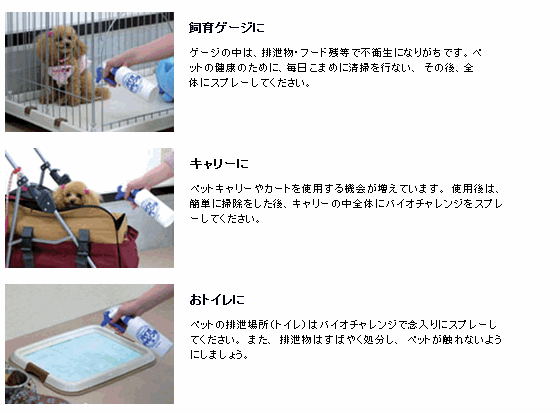 飼育ゲージに

ゲージの中は、排泄物・フード残等で不衛生になりがちです。ペットの健康のために、毎日こまめに清掃を行ない、その後、全体にスプレーしてください。

キャリーに

ペットキャリーやカートを使用する機会が増えています。使用後は、簡単に掃除をした後、キャリーの中全体にバイオチャレンジをスプレーしてください。

おトイレに

ペットの排泄場所(トイレ)はバイオチャレンジで念入りにスプレーしてください。また、排泄物はすばやく処分し、ペットが触れないようにしましょう。