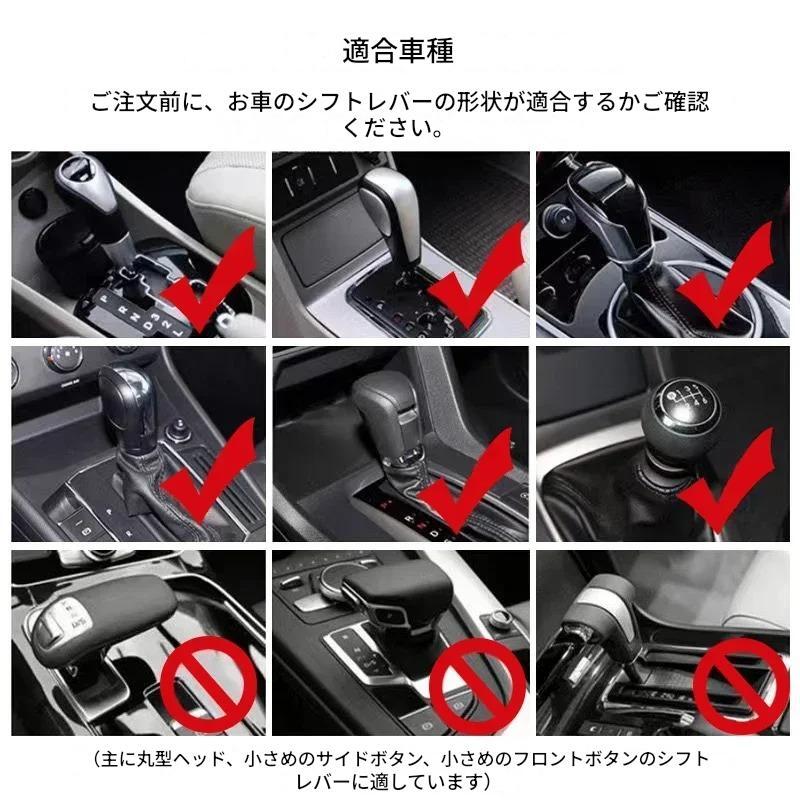 適合車種

ご注文前に、お車のシフトレバーの形状が適合するかご確認ください。

P R N D 3 2 L

（主に丸型ヘッド、小さめのサイドボタン、小さめのフロントボタンのシフトレバーに適しています）