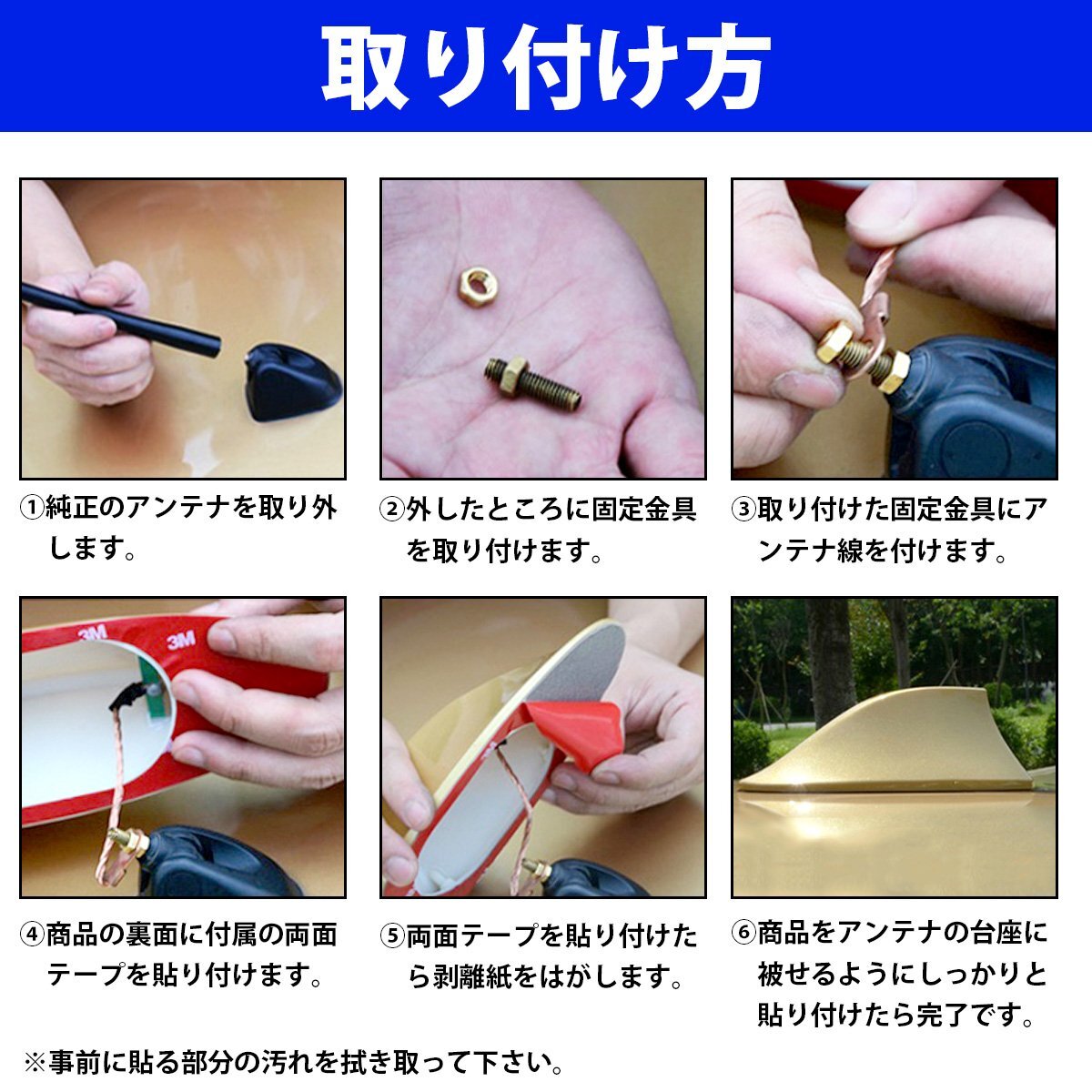 取り付け方

①純正のアンテナを取り外します。

②外したところに固定金具を取り付けます。

③取り付けた固定金具にアンテナ線を付けます。

3M

3M

④商品の裏面に付属の両面テープを貼り付けます。

⑤両面テープを貼り付けたら剥離紙をはがします。

⑥商品をアンテナの台座に被せるようにしっかりと貼り付けたら完了です。

※事前に貼る部分の汚れを拭き取って下さい。