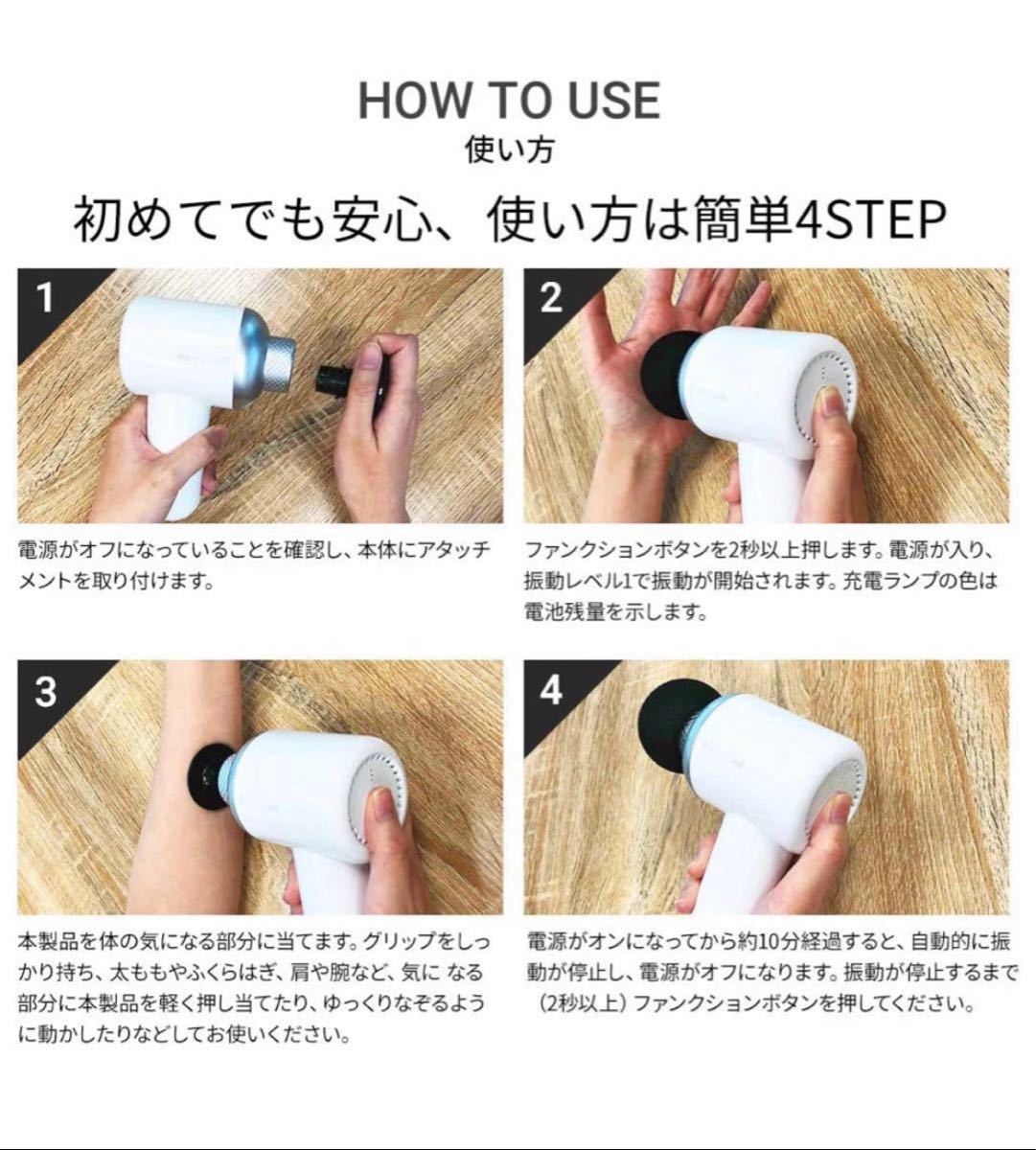 HOW TO USE
使い方

初めてでも安心、使い方は簡単4STEP

1

電源がオフになっていることを確認し、本体にアタッチメントを取り付けます。

2

ファンクションボタンを2秒以上押します。電源が入り、振動レベル1で振動が開始されます。充電ランプの色は電池残量を示します。

3

本製品を体の気になる部分に当てます。グリップをしっかり持ち、太ももやふくらはぎ、肩や腕など、気に なる部分に本製品を軽く押し当てたり、ゆっくりなぞるように動かしたりなどしてお使いください。

4

電源がオンになってから約10分経過すると、自動的に振動が停止し、電源がオフになります。振動が停止するまで（2秒以上）ファンクションボタンを押してください。