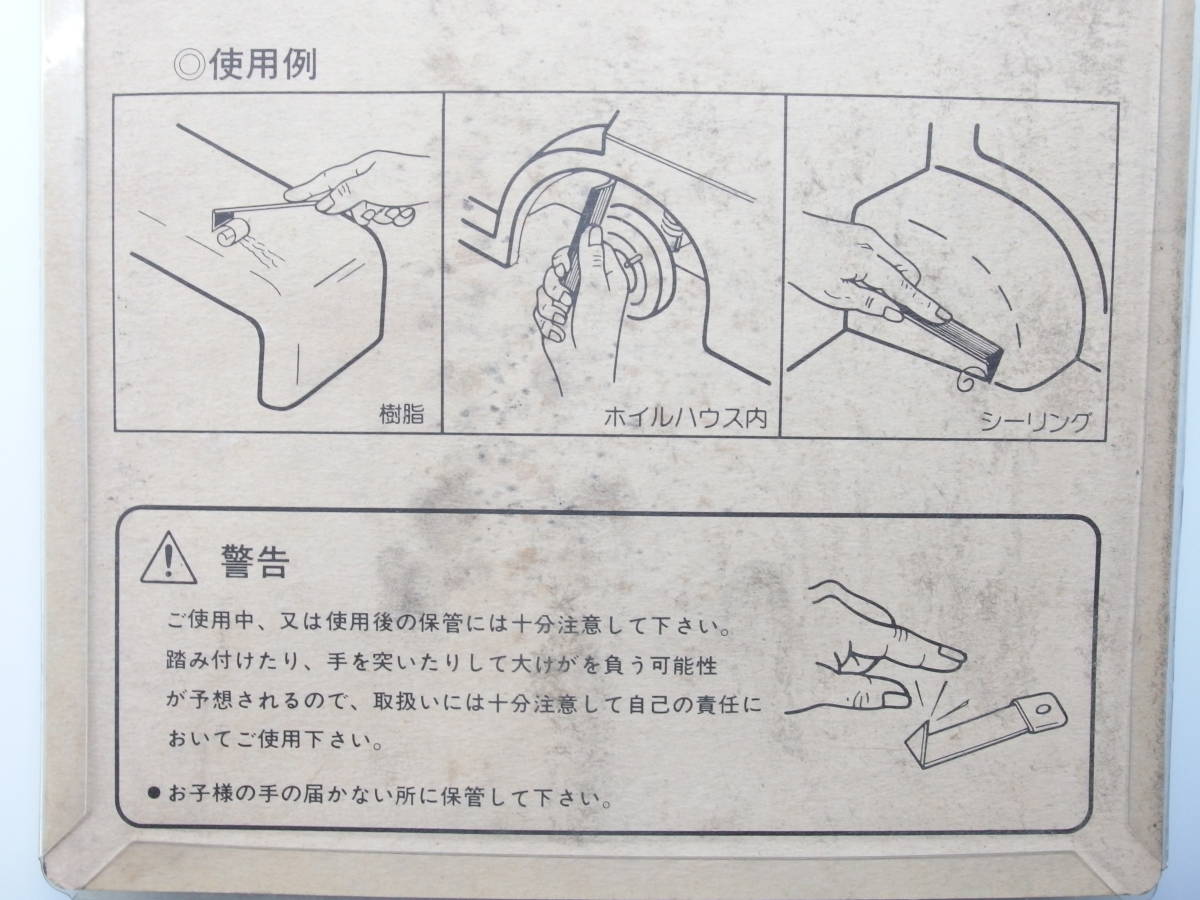 ◎使用例

樹脂

ホイルハウス内

シーリング

警告

ご使用中、又は使用後の保管には十分注意して下さい。踏み付けたり、手を突いたりして大けがを負う可能性が予想されるので、取扱いには十分注意して自己の責任においてご使用下さい。

● お子様の手の届かない所に保管して下さい。