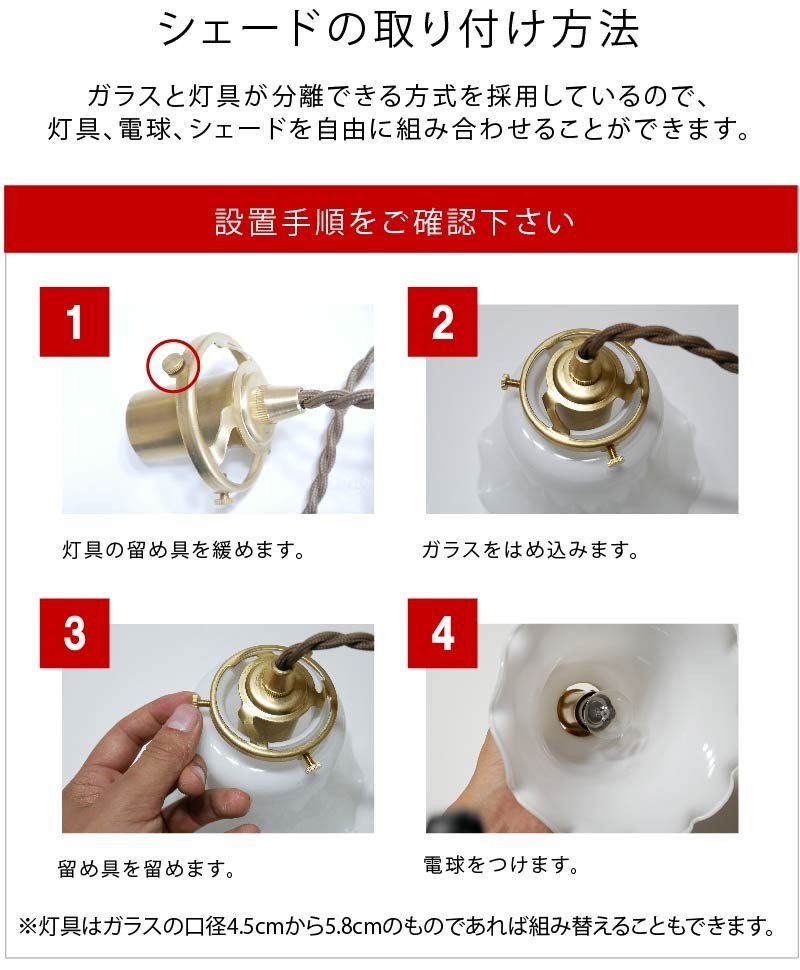 シェードの取り付け方法

ガラスと灯具が分離できる方式を採用しているので、灯具、電球、シェードを自由に組み合わせることができます。

設置手順をご確認下さい

1

灯具の留め具を緩めます。

2

ガラスをはめ込みます。

3

留め具を留めます。

4

電球をつけます。

※灯具はガラスの口径4.5cmから5.8cmのものであれば組み替えることもできます。