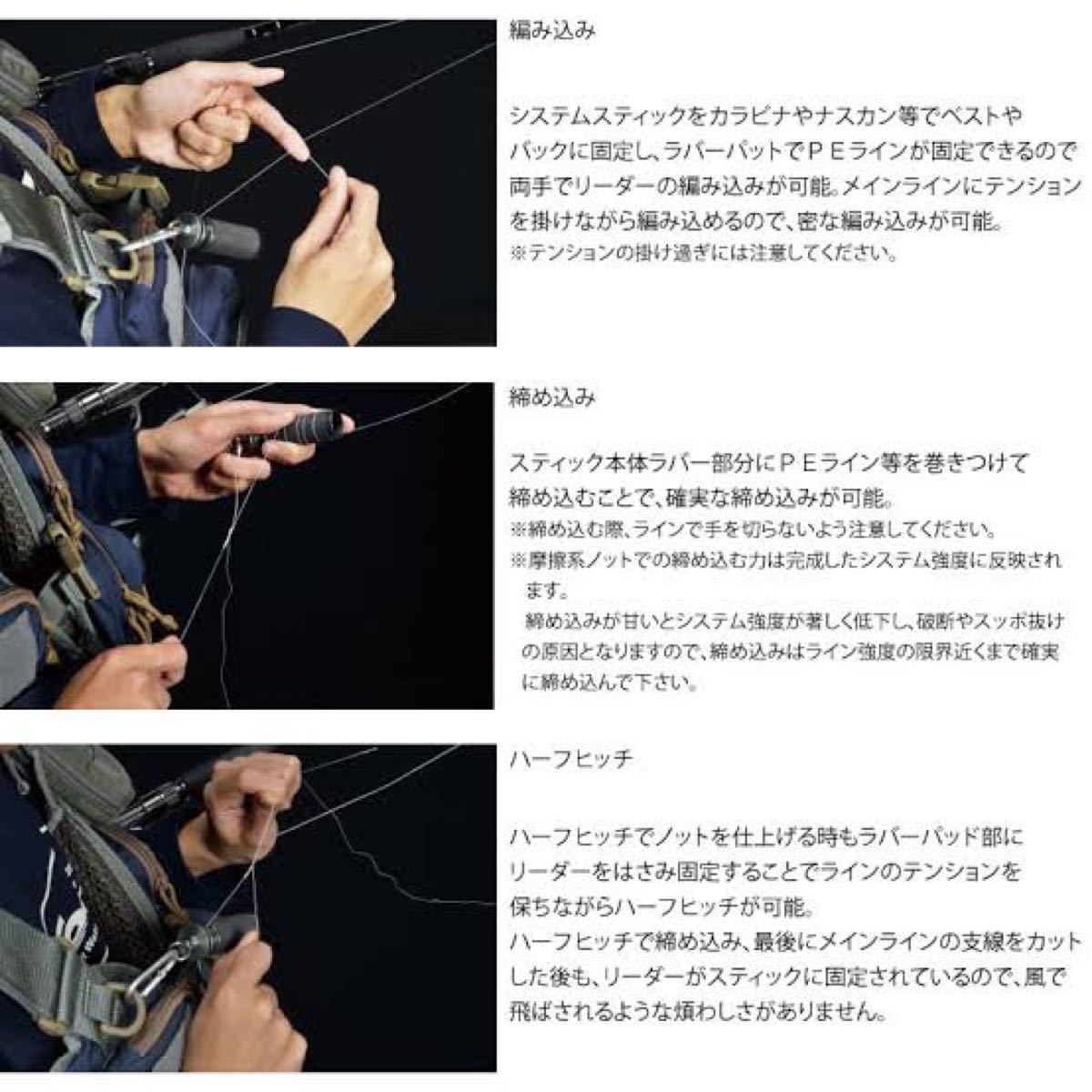 編み込み

システムスティックをカラビナやナスカン等でベストやバックに固定し、ラバーパットでＰＥラインが固定できるので両手でリーダーの編み込みが可能。メインラインにテンションを掛けながら編み込めるので、密な編み込みが可能。
※テンションの掛け過ぎには注意してください。

締め込み

スティック本体ラバー部分にＰＥライン等を巻きつけて締め込むことで、確実な締め込みが可能。
※締め込む際、ラインで手を切らないよう注意してください。
※摩擦系ノットでの締め込む力は完成したシステム強度に反映されます。
締め込みが甘いとシステム強度が著しく低下し、破断やスッポ抜けの原因となりますので、締め込みはライン強度の限界近くまで確実に締め込んで下さい。

ハーフヒッチ

ハーフヒッチでノットを仕上げる時もラバーパッド部にリーダーをはさみ固定することでラインのテンションを保ちながらハーフヒッチが可能。
ハーフヒッチで締め込み、最後にメインラインの支線をカットした後も、リーダーがスティックに固定されているので、風で飛ばされるような煩わしさがありません。