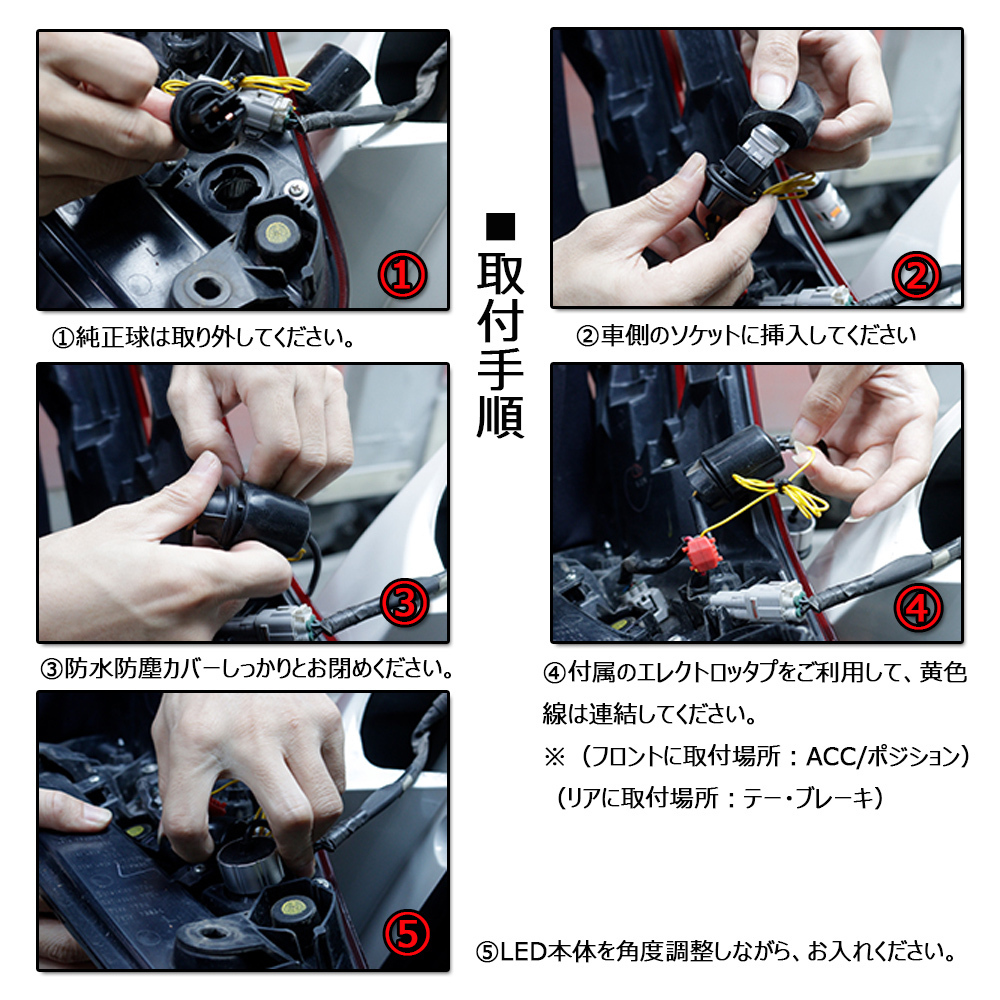 ■取付手順

①

①純正球は取り外してください。

②

②車側のソケットに挿入してください

③

③防水防塵カバーしっかりとお閉めください。

④

④付属のエレクトロッタプをご利用して、黄色線は連結してください。
※（フロントに取付場所：ACC/ポジション）
（リアに取付場所：テー・ブレーキ）

⑤

⑤LED本体を角度調整しながら、お入れください。