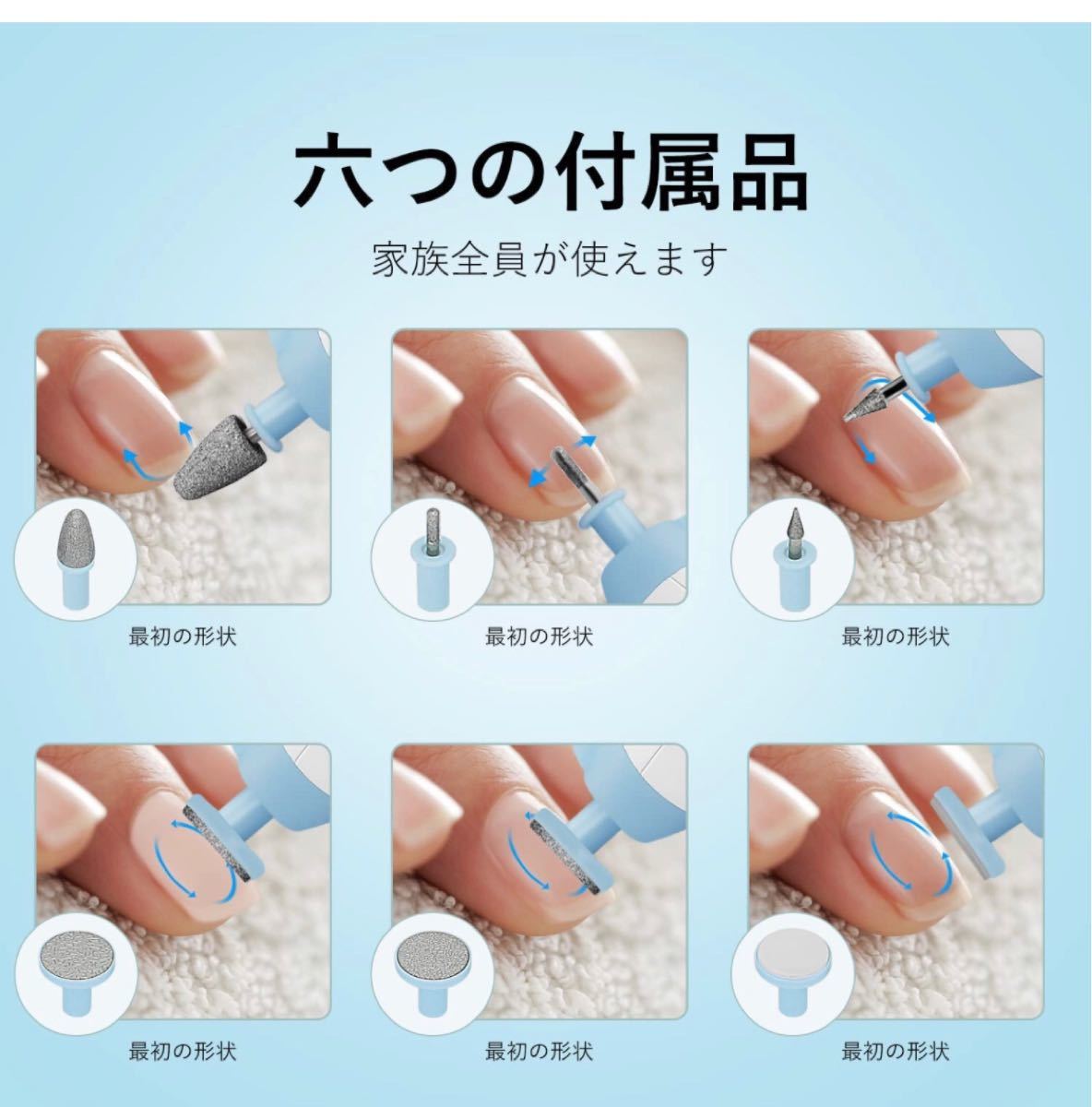 六つの付属品

家族全員が使えます

最初の形状

最初の形状

最初の形状

最初の形状

最初の形状

最初の形状