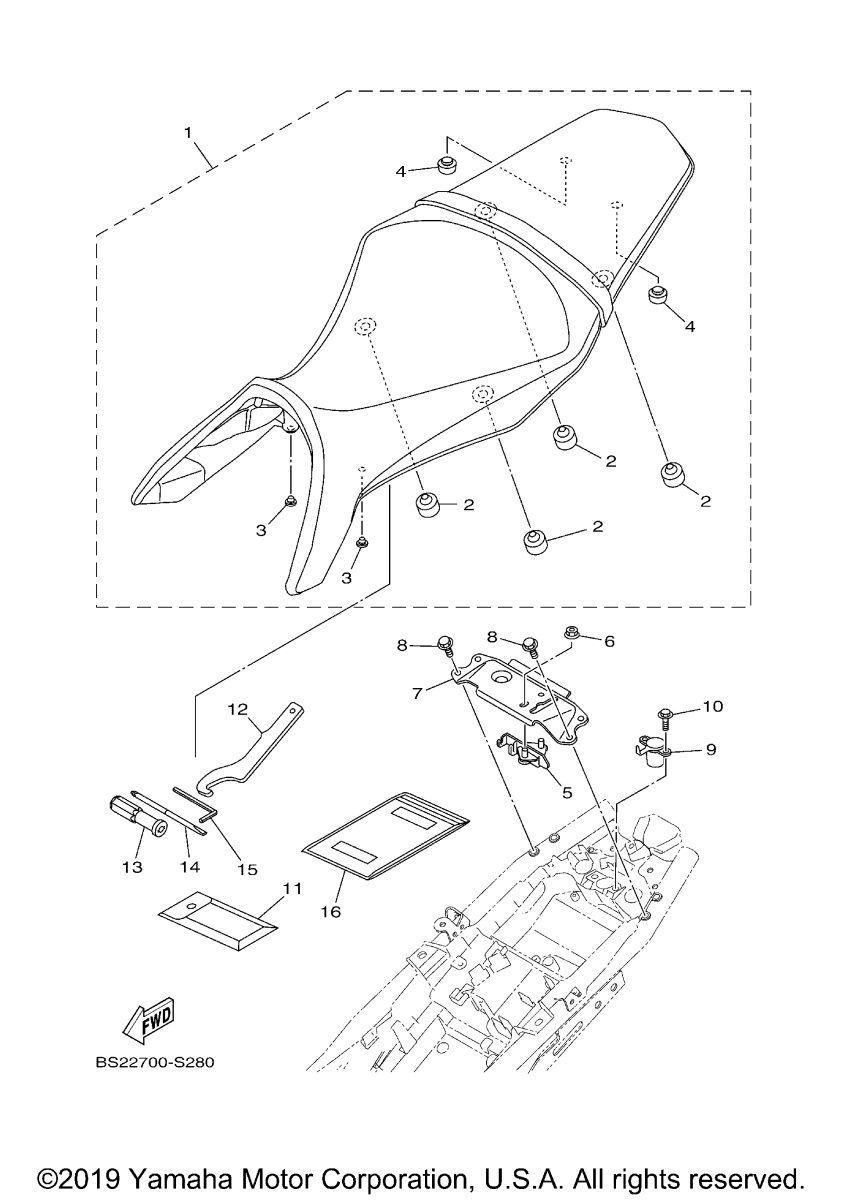 1
4
4
2
2
2
2
3
3
8
8
6
7
10
9
5
12
13
14
15
16
11
FWD
BS22700-S280

©2019 Yamaha Motor Corporation, U.S.A. All rights reserved.