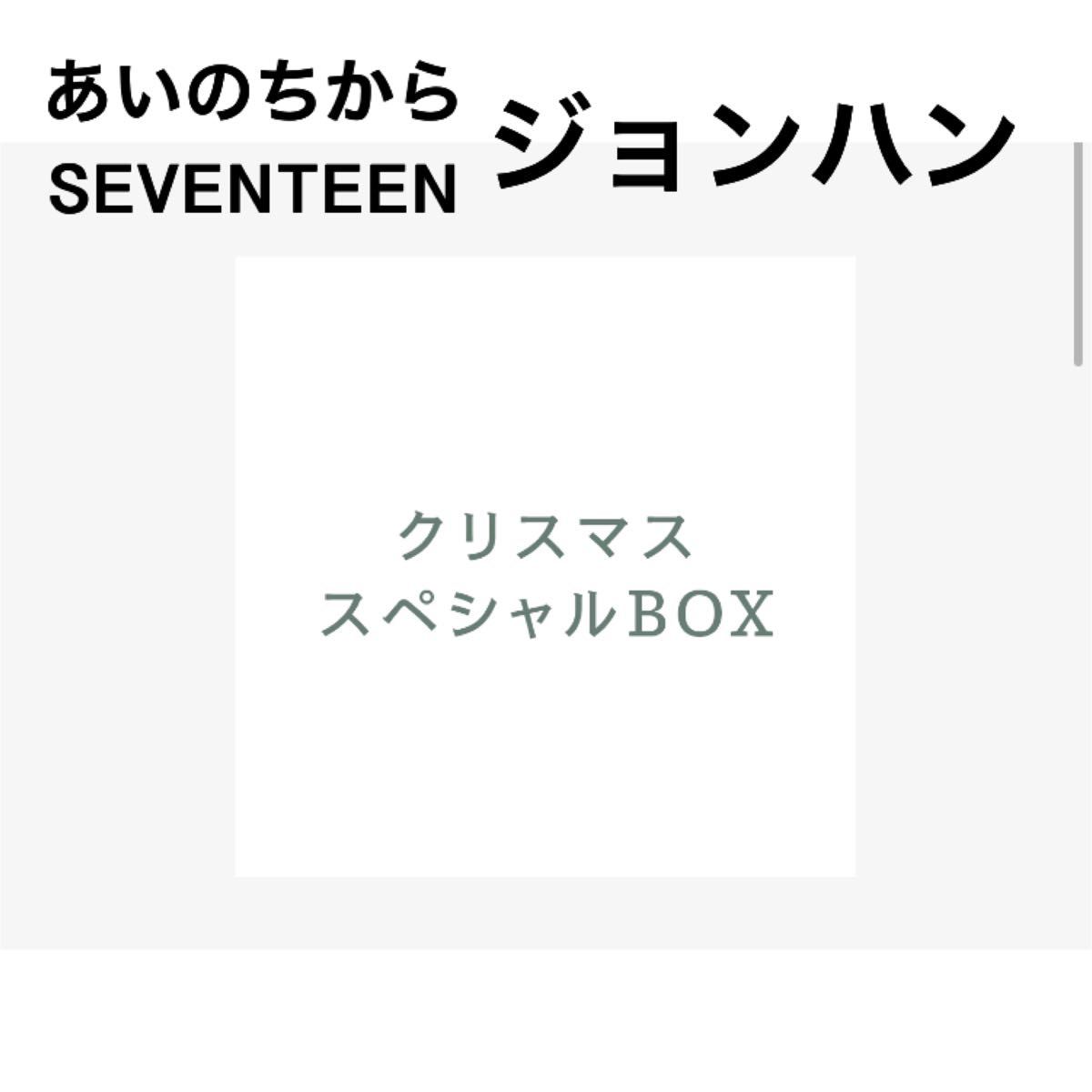 あいのちから
SEVENTEEN

ジョンハン

クリスマス
スペシャルBOX