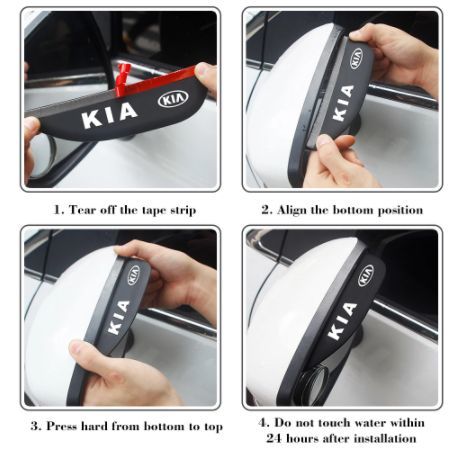 KIA KIA

1. Tear off the tape strip

KIA KIA

2. Align the bottom position

KIA KIA

3. Press hard from bottom to top

KIA KIA

4. Do not touch water within 24 hours after installation