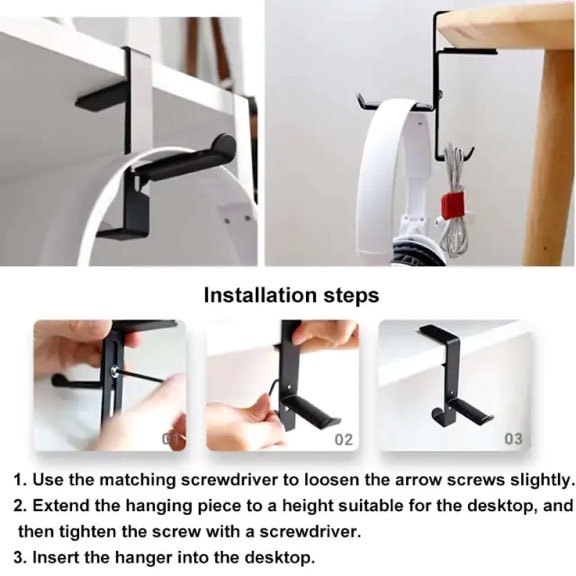 Installation steps

01

02

03

1. Use the matching screwdriver to loosen the arrow screws slightly.
2. Extend the hanging piece to a height suitable for the desktop, and then tighten the screw with a screwdriver.
3. Insert the hanger into the desktop.