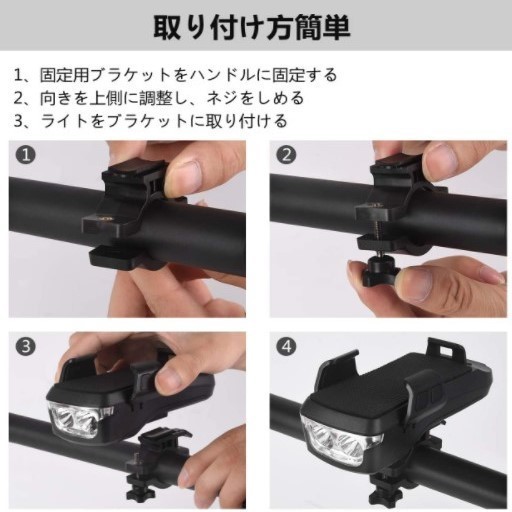 取り付け方簡単

1、固定用ブラケットをハンドルに固定する
2、向きを上側に調整し、ネジをしめる
3、ライトをブラケットに取り付ける

1

2

3

4