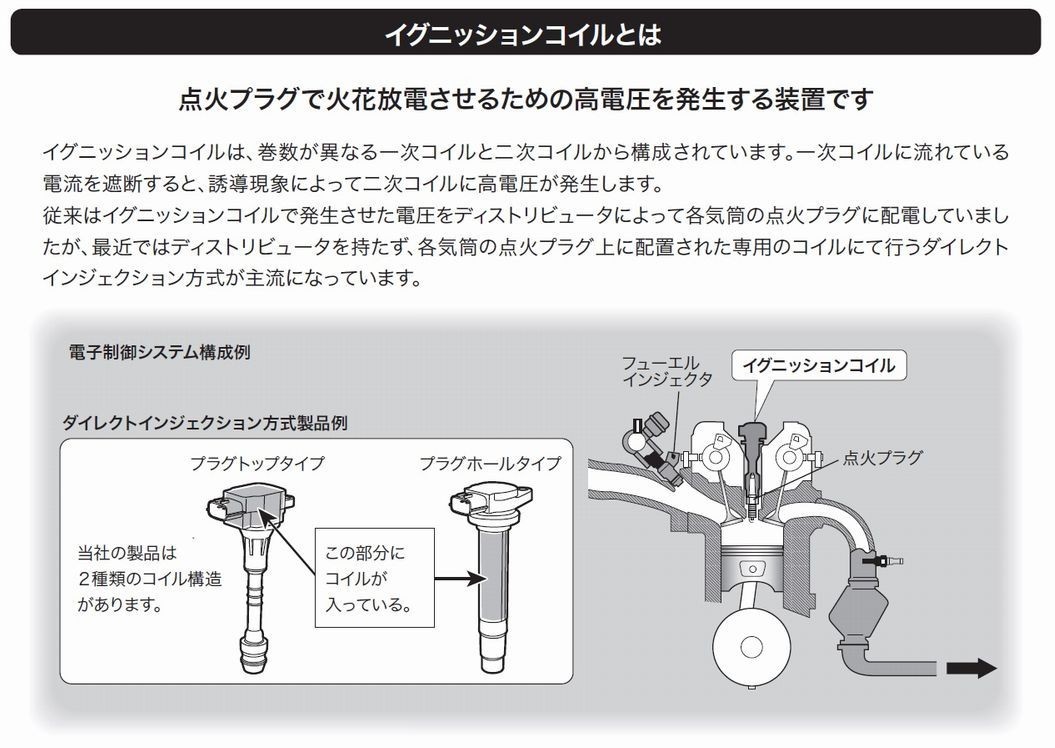 イグニッションコイルとは

点火プラグで火花放電させるための高電圧を発生する装置です

イグニッションコイルは、巻数が異なる一次コイルと二次コイルから構成されています。一次コイルに流れている電流を遮断すると、誘導現象によって二次コイルに高電圧が発生します。
従来はイグニッションコイルで発生させた電圧をディストリビュータによって各気筒の点火プラグに配電していましたが、最近ではディストリビュータを持たず、各気筒の点火プラグ上に配置された専用のコイルにて行うダイレクトインジェクション方式が主流になっています。

電子制御システム構成例

ダイレクトインジェクション方式製品例

プラグトップタイプ

プラグホールタイプ

当社の製品は2種類のコイル構造があります。

この部分にコイルが入っている。

フューエルインジェクタ

イグニッションコイル

点火プラグ