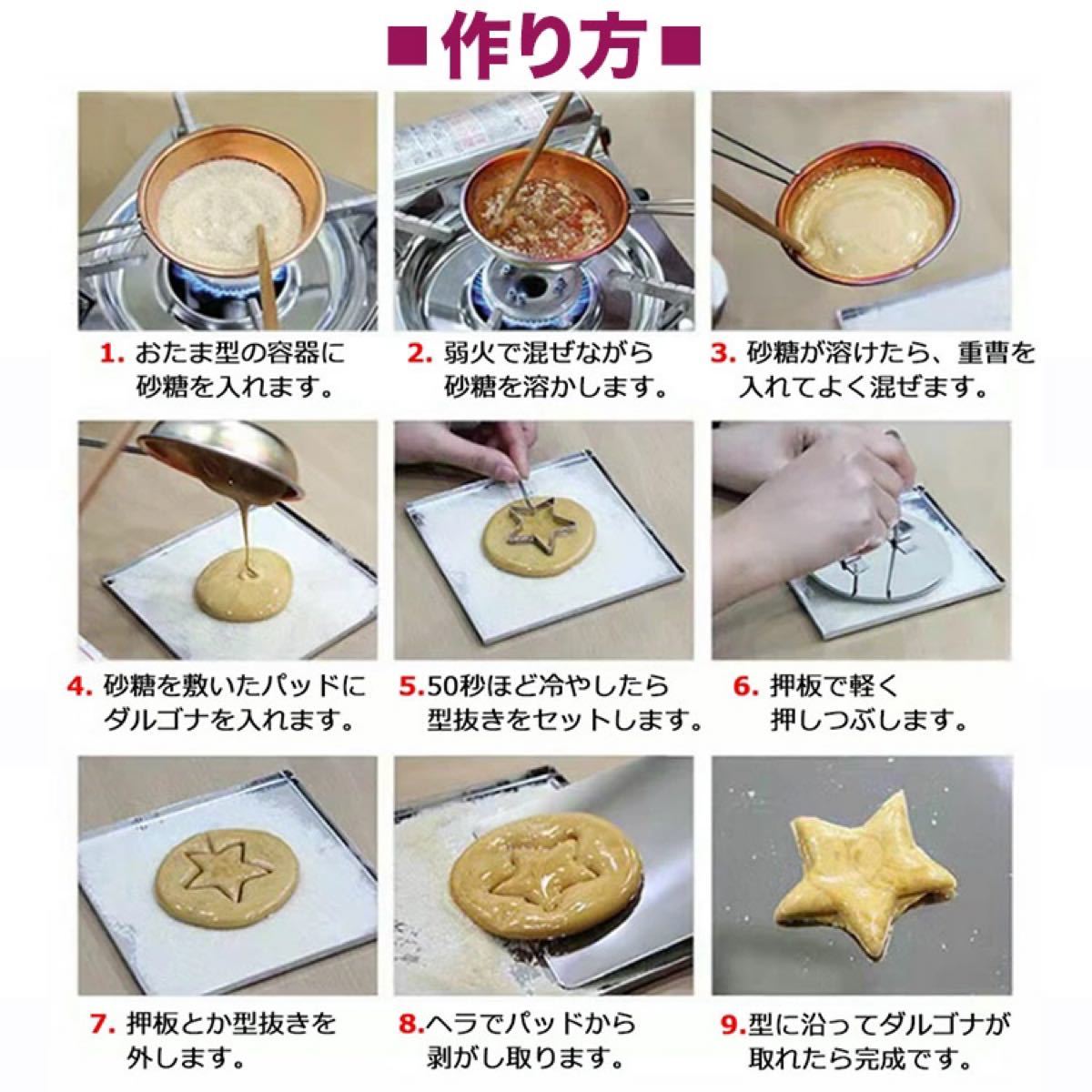 ■作り方■

1. おたま型の容器に砂糖を入れます。

2. 弱火で混ぜながら砂糖を溶かします。

3. 砂糖が溶けたら、重曹を入れてよく混ぜます。

4. 砂糖を敷いたパッドにダルゴナを入れます。

5.50秒ほど冷やしたら型抜きをセットします。

6. 押板で軽く押しつぶします。

7. 押板とか型抜きを外します。

8.ヘラでパッドから剥がし取ります。

9.型に沿ってダルゴナが取れたら完成です。