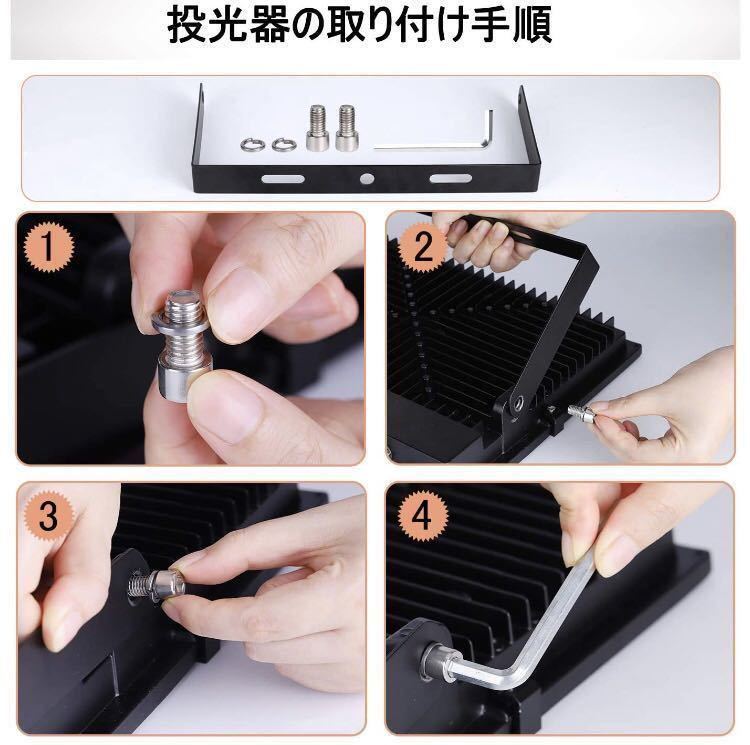 投光器の取り付け手順

1

2

3

4