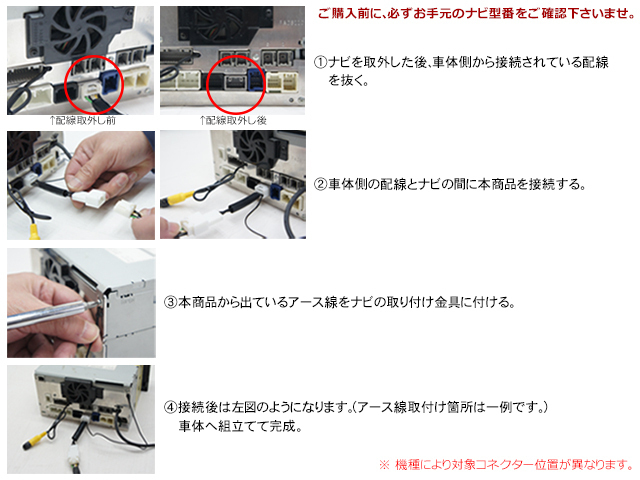 ご購入前に、必ずお手元のナビ型番をご確認下さいませ。

↑配線取外し前

↑配線取外し後

①ナビを取外した後、車体側から接続されている配線を抜く。

②車体側の配線とナビの間に本商品を接続する。

③本商品から出ているアース線をナビの取り付け金具に付ける。

④接続後は左図のようになります。(アース線取付け箇所は一例です。)
車体へ組立てて完成。

※ 機種により対象コネクター位置が異なります。