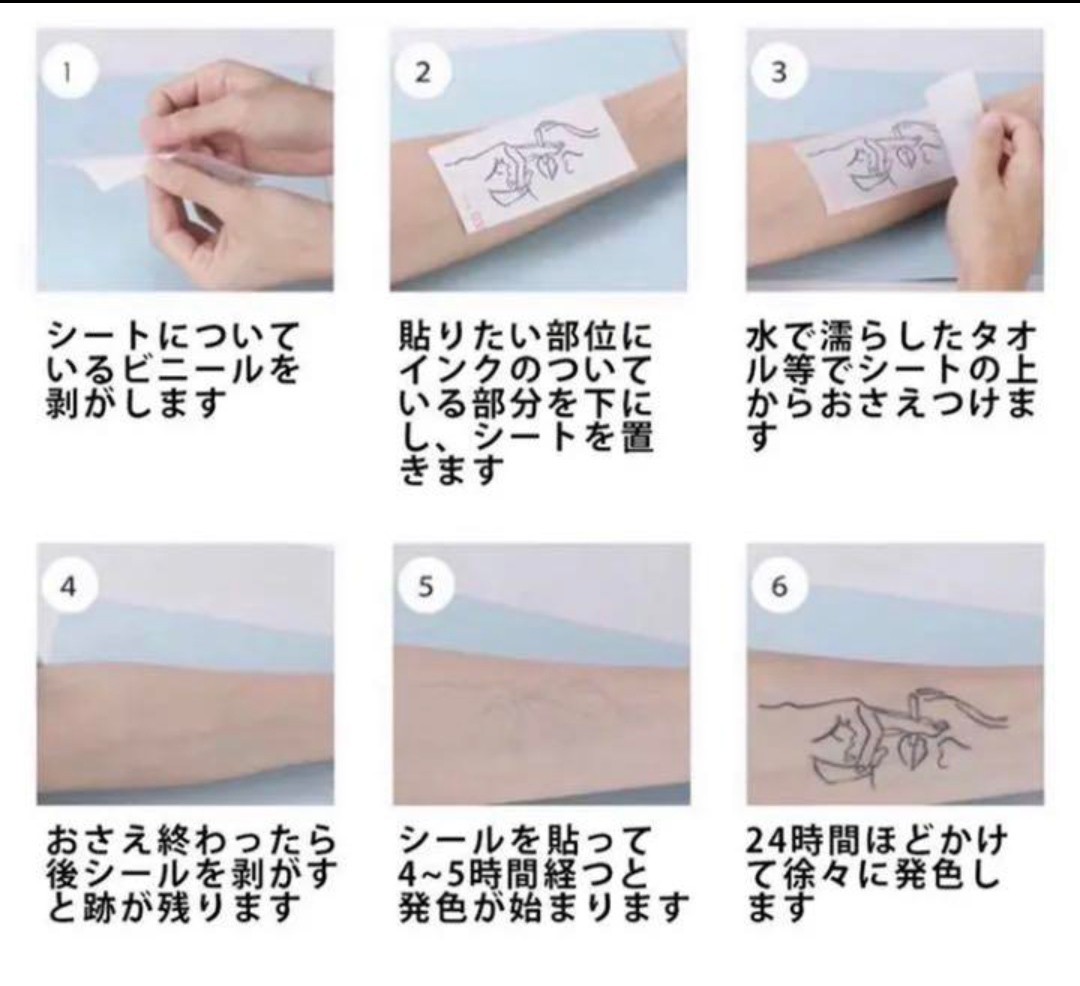 1

シートについているビニールを剥がします

2

貼りたい部位にインクのついている部分を下にし、シートを置きます

3

水で濡らしたタオル等でシートの上からおさえつけます

4

おさえ終わったら後シールを剥がすと跡が残ります

5

シールを貼って4~5時間経つと発色が始まります

6

24時間ほどかけて徐々に発色します