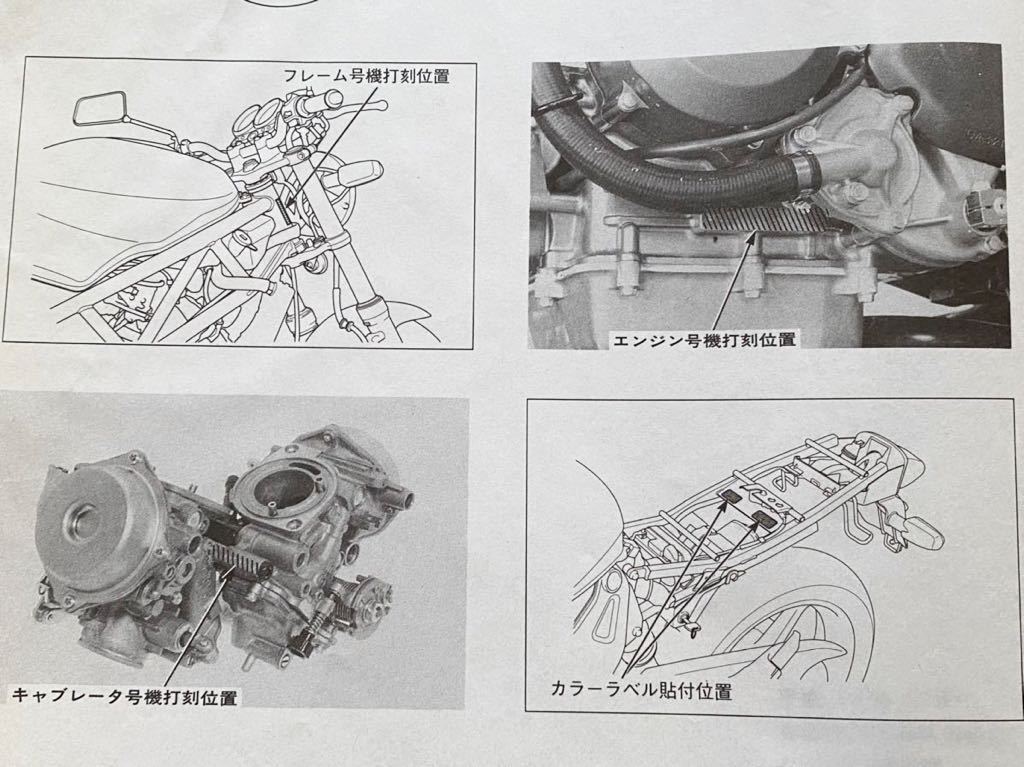 フレーム号機打刻位置

エンジン号機打刻位置

キャブレータ号機打刻位置

カラーラベル貼付位置