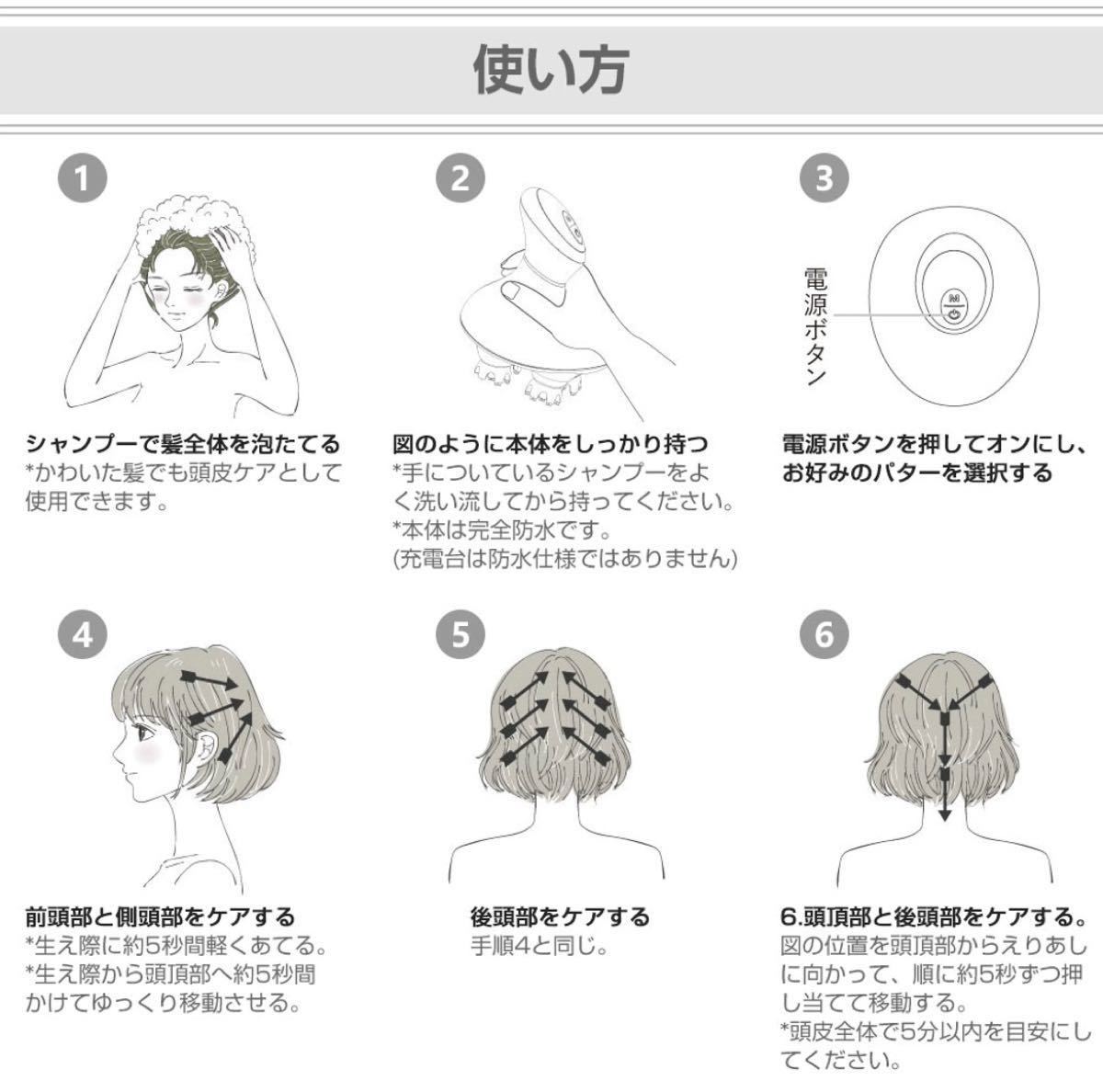 使い方

1

シャンプーで髪全体を泡たてる
*かわいた髪でも頭皮ケアとして使用できます。

2

図のように本体をしっかり持つ
*手についているシャンプーをよく洗い流してから持ってください。
*本体は完全防水です。
(充電台は防水仕様ではありません)

3

電源ボタン

M

電源ボタンを押してオンにし、お好みのパターを選択する

4

前頭部と側頭部をケアする
*生え際に約5秒間軽くあてる。
*生え際から頭頂部へ約5秒間かけてゆっくり移動させる。

5

後頭部をケアする
手順4と同じ。

6

6.頭頂部と後頭部をケアする。
図の位置を頭頂部からえりあしに向かって、順に約5秒ずつ押し当てて移動する。
*頭皮全体で5分以内を目安にしてください。