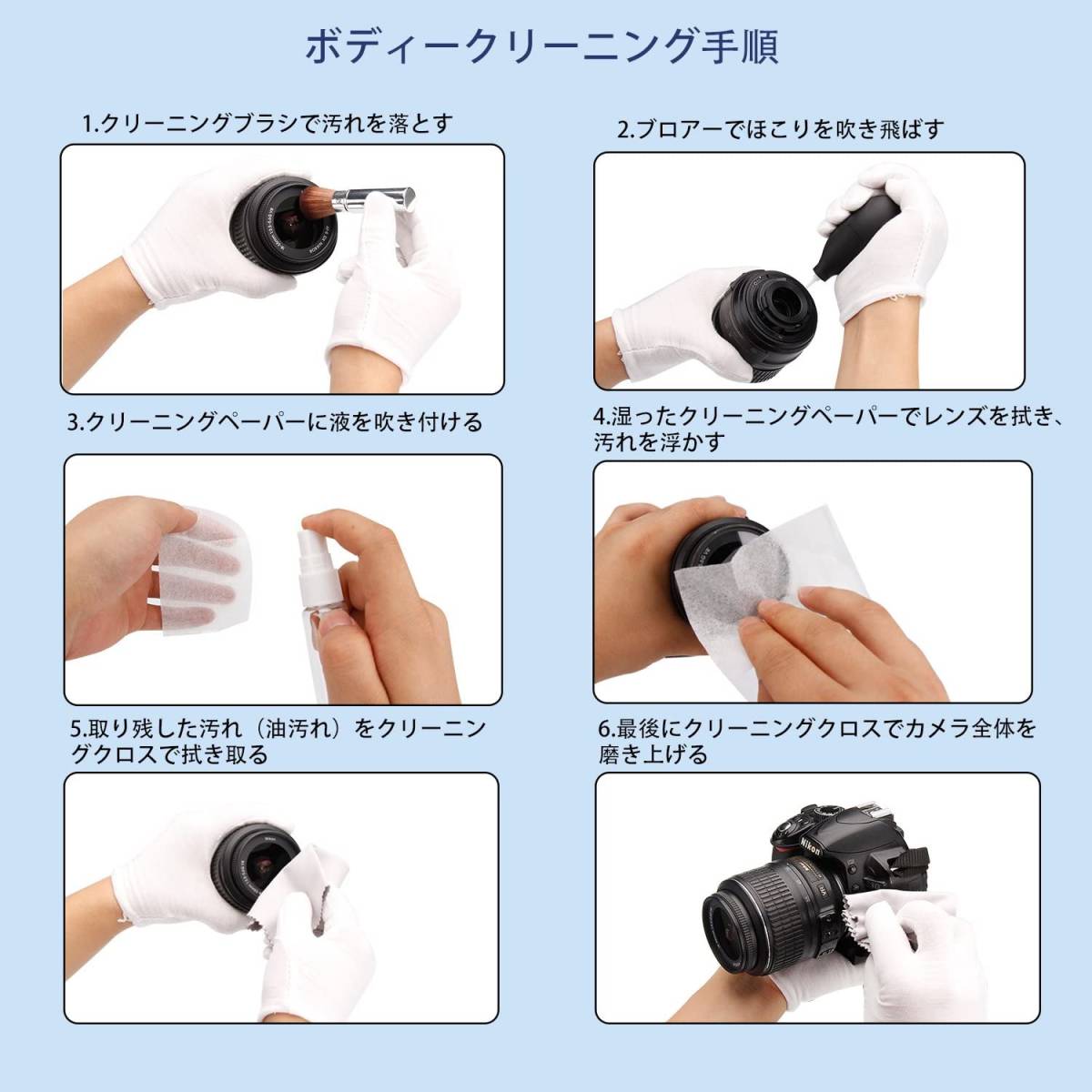 ボディークリーニング手順

1.クリーニングブラシで汚れを落とす

2.ブロアーでほこりを吹き飛ばす

3.クリーニングペーパーに液を吹き付ける

4.湿ったクリーニングペーパーでレンズを拭き、汚れを浮かす

5.取り残した汚れ（油汚れ）をクリーニングクロスで拭き取る

6.最後にクリーニングクロスでカメラ全体を磨き上げる

Nikon