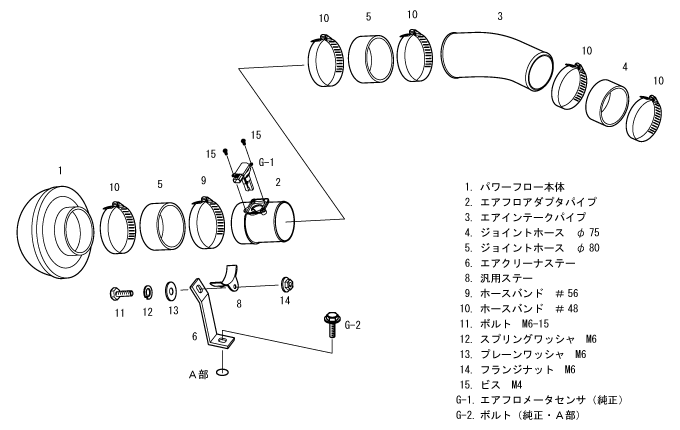 10 5 10 3 10 4 10

15 15 G-1 2

1 10 5 9

11 12 13 8 14

6 G-2

A部

1. パワーフロー本体
2. エアフロアダプタパイプ
3. エアインテークパイプ
4. ジョイントホース φ75
5. ジョイントホース φ80
6. エアクリーナステー
8. 汎用ステー
9. ホースバンド ＃56
10. ホースバンド ＃48
11. ボルト M6-15
12. スプリングワッシャ M6
13. プレーンワッシャ M6
14. フランジナット M6
15. ビス M4
G-1. エアフロメータセンサ（純正）
G-2. ボルト（純正・A部）