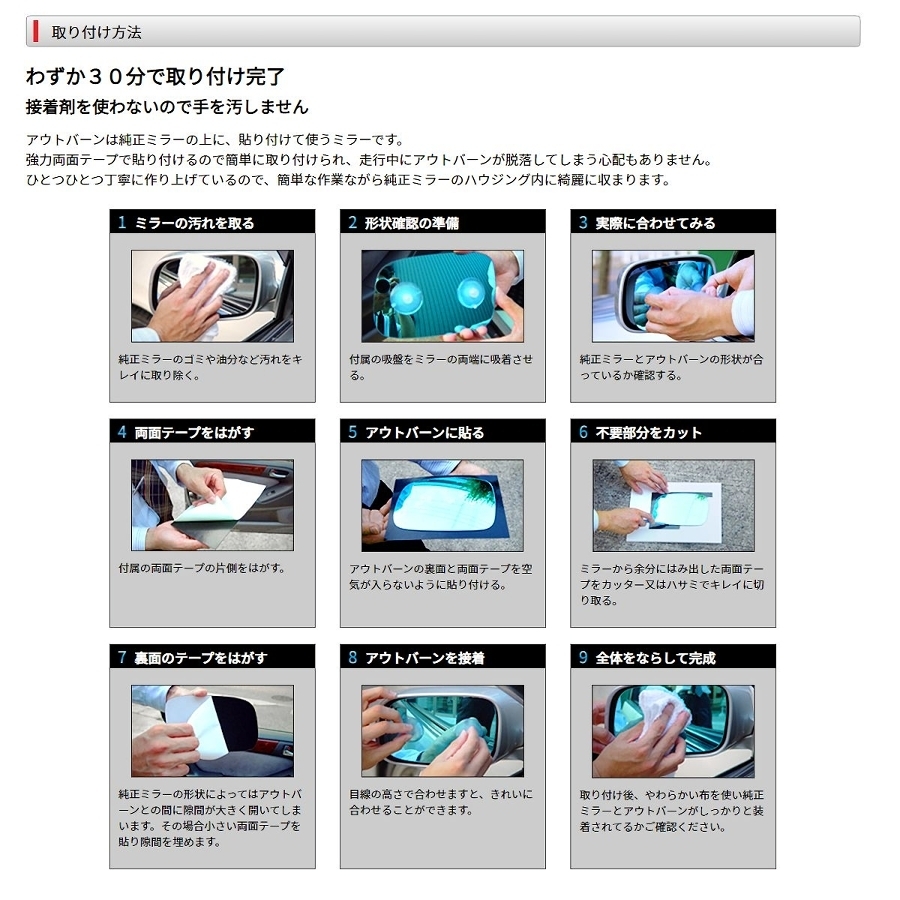 取り付け方法

わずか３０分で取り付け完了
接着剤を使わないので手を汚しません

アウトバーンは純正ミラーの上に、貼り付けて使うミラーです。
強力両面テープで貼り付けるので簡単に取り付けられ、走行中にアウトバーンが脱落してしまう心配もありません。
ひとつひとつ丁寧に作り上げているので、簡単な作業ながら純正ミラーのハウジング内に綺麗に収まります。

1 ミラーの汚れを取る
純正ミラーのゴミや油分など汚れをキレイに取り除く。

2 形状確認の準備
付属の吸盤をミラーの両端に吸着させる。

3 実際に合わせてみる
純正ミラーとアウトバーンの形状が合っているか確認する。

4 両面テープをはがす
付属の両面テープの片側をはがす。

5 アウトバーンに貼る
アウトバーンの裏面と両面テープを空気が入らないように貼り付ける。

6 不要部分をカット
ミラーから余分にはみ出した両面テープをカッター又はハサミでキレイに切り取る。

7 裏面のテープをはがす
純正ミラーの形状によってはアウトバーンとの間に隙間が大きく開いてしまいます。その場合小さい両面テープを貼り隙間を埋めます。

8 アウトバーンを接着
目線の高さで合わせますと、きれいに合わせることができます。

9 全体をならして完成
取り付け後、やわらかい布を使い純正ミラーとアウトバーンがしっかりと装着されてるかご確認ください。