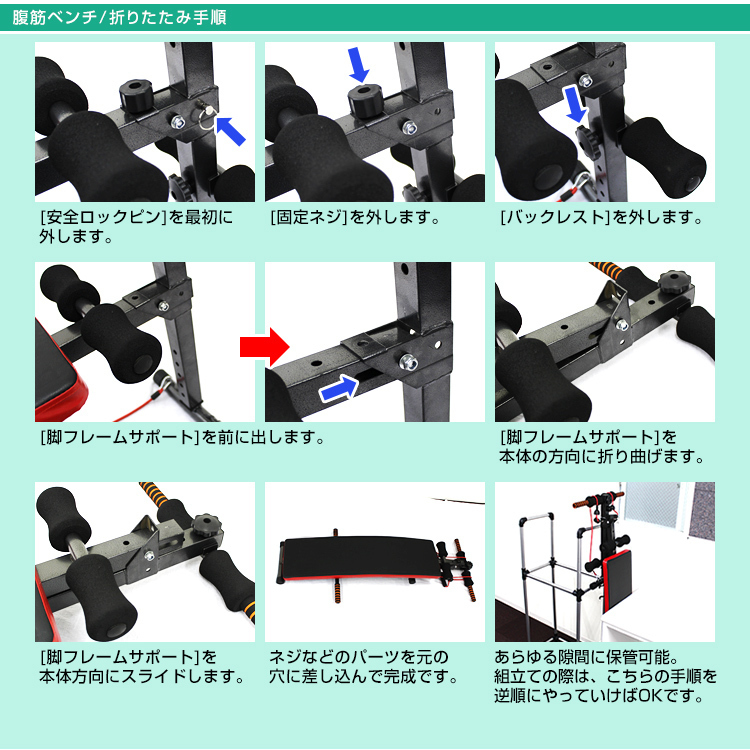 腹筋ベンチ/折りたたみ手順

[安全ロックピン]を最初に外します。

[固定ネジ]を外します。

[バックレスト]を外します。

[脚フレームサポート]を前に出します。

[脚フレームサポート]を本体の方向に折り曲げます。

[脚フレームサポート]を本体方向にスライドします。

ネジなどのパーツを元の穴に差し込んで完成です。

あらゆる隙間に保管可能。組立ての際は、こちらの手順を逆順にやっていけばOKです。