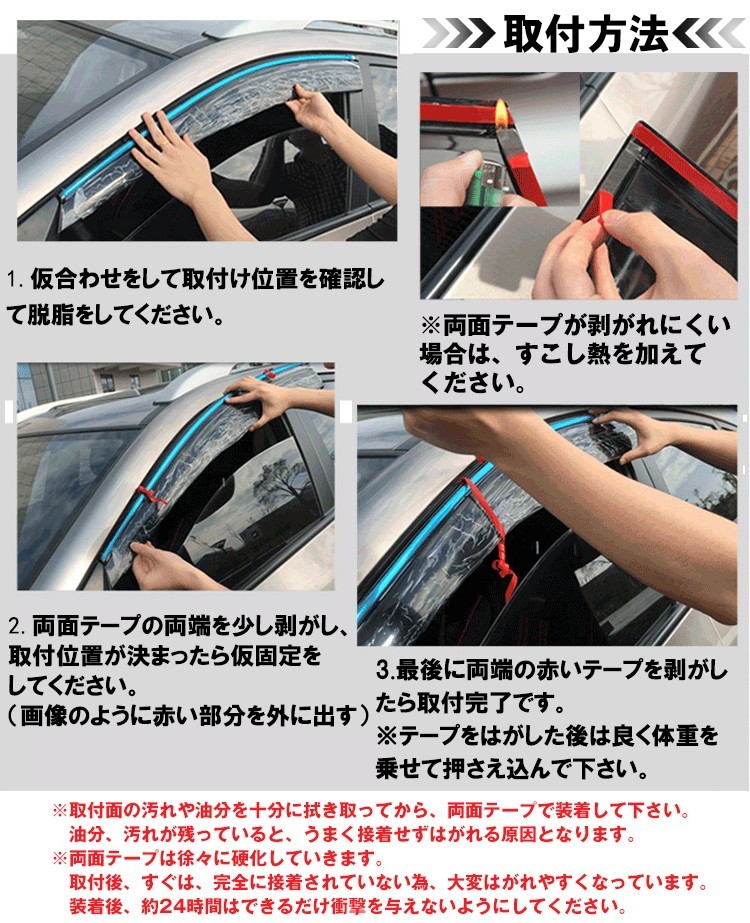 取付方法

1. 仮合わせをして取付け位置を確認して脱脂をしてください。

※両面テープが剥がれにくい場合は、すこし熱を加えてください。

2. 両面テープの両端を少し剥がし、取付位置が決まったら仮固定をしてください。
（画像のように赤い部分を外に出す）

3.最後に両端の赤いテープを剥がしたら取付完了です。
※テープをはがした後は良く体重を乗せて押さえ込んで下さい。

※取付面の汚れや油分を十分に拭き取ってから、両面テープで装着して下さい。
油分、汚れが残っていると、うまく接着せずはがれる原因となります。
※両面テープは徐々に硬化していきます。
取付後、すぐは、完全に接着されていない為、大変はがれやすくなっています。
装着後、約24時間はできるだけ衝撃を与えないようにしてください。