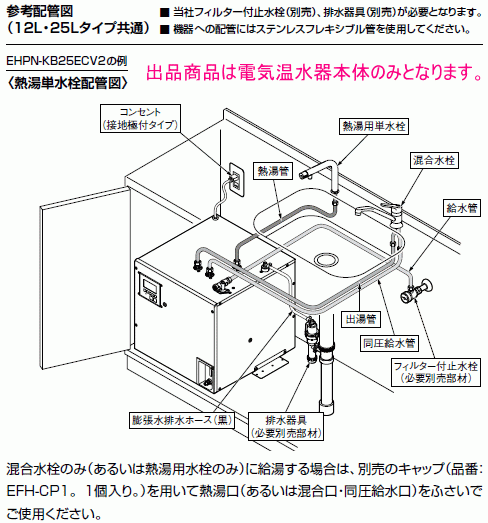 参考配管図
（12L・25Lタイプ共通）

■ 当社フィルター付止水栓（別売）、排水器具（別売）が必要となります。
■ 機器への配管にはステンレスフレキシブル管を使用してください。

EHPN-KB25ECV2の例
〈熱湯単水栓配管図〉

出品商品は電気温水器本体のみとなります。

コンセント
（接地極付タイプ）

熱湯用単水栓

熱湯管

混合水栓

給水管

出湯管

同圧給水管

フィルター付止水栓
（必要別売部材）

膨張水排水ホース（黒）

排水器具
（必要別売部材）

混合水栓のみ（あるいは熱湯用水栓のみ）に給湯する場合は、別売のキャップ（品番：EFH-CP1。1個入り。）を用いて熱湯口（あるいは混合口・同圧給水口）をふさいでご使用ください。